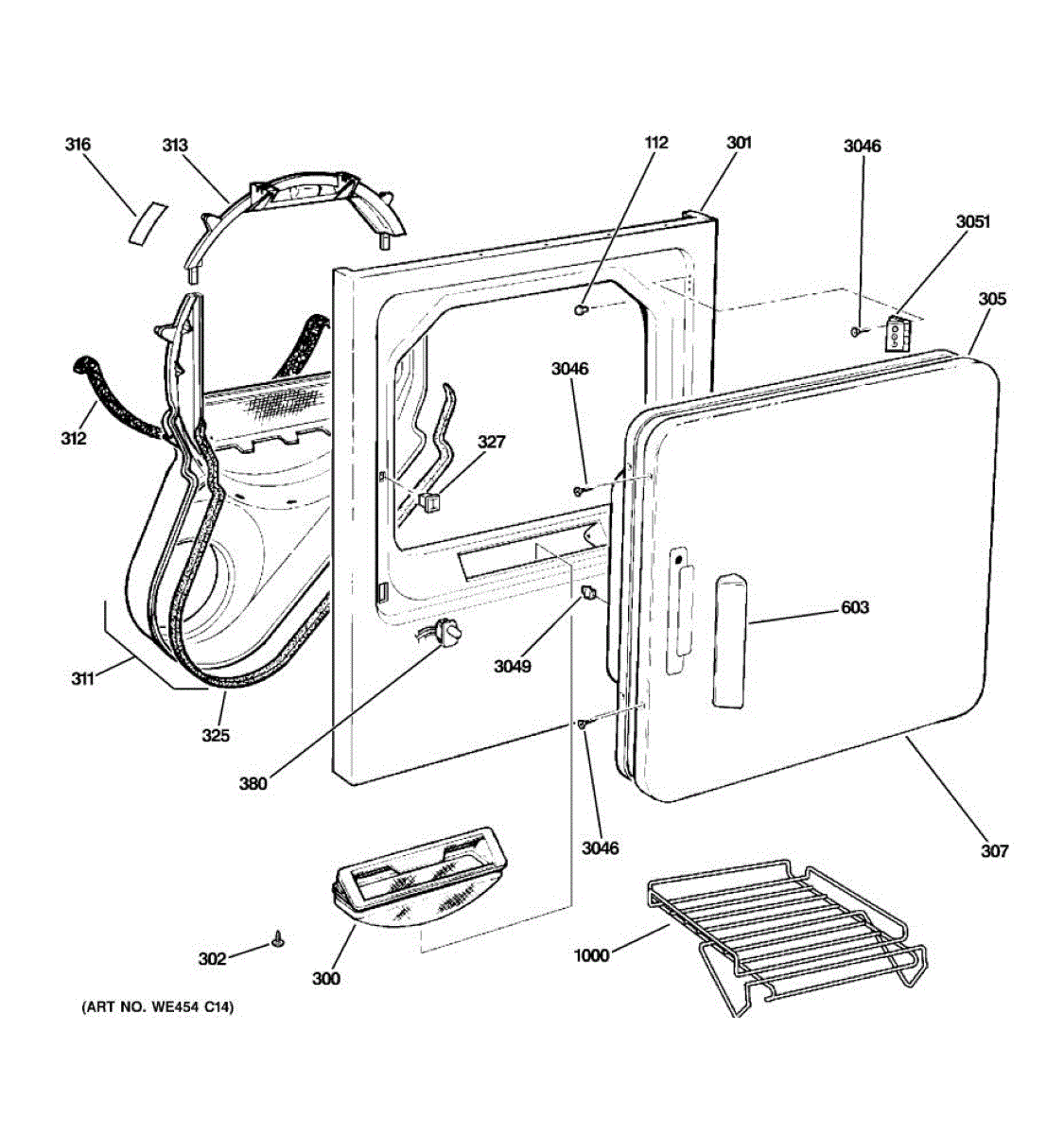 316
313
112
301
3046
3051
305
312
3046
327
603
311
325
3049
380
3046
307
302
300
1000
(ART NO. WE454 C14)