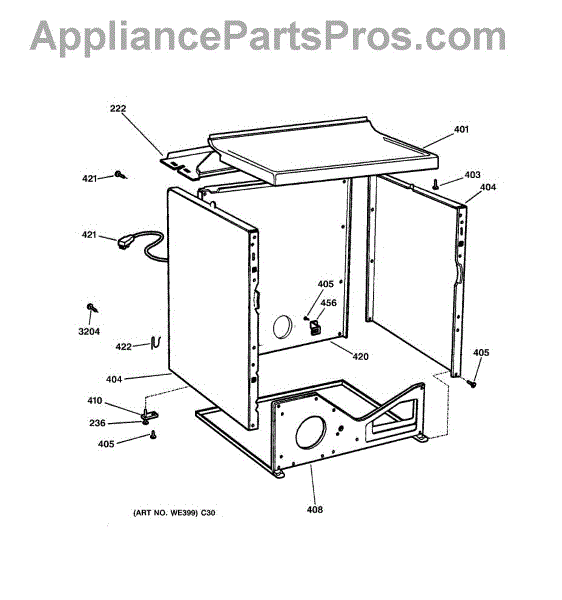 AppliancePartsPros.com

222
401
421
403
404
421
405
456
3204
422
420
405
404
410
236
405
408

(ART NO. WE399) C30