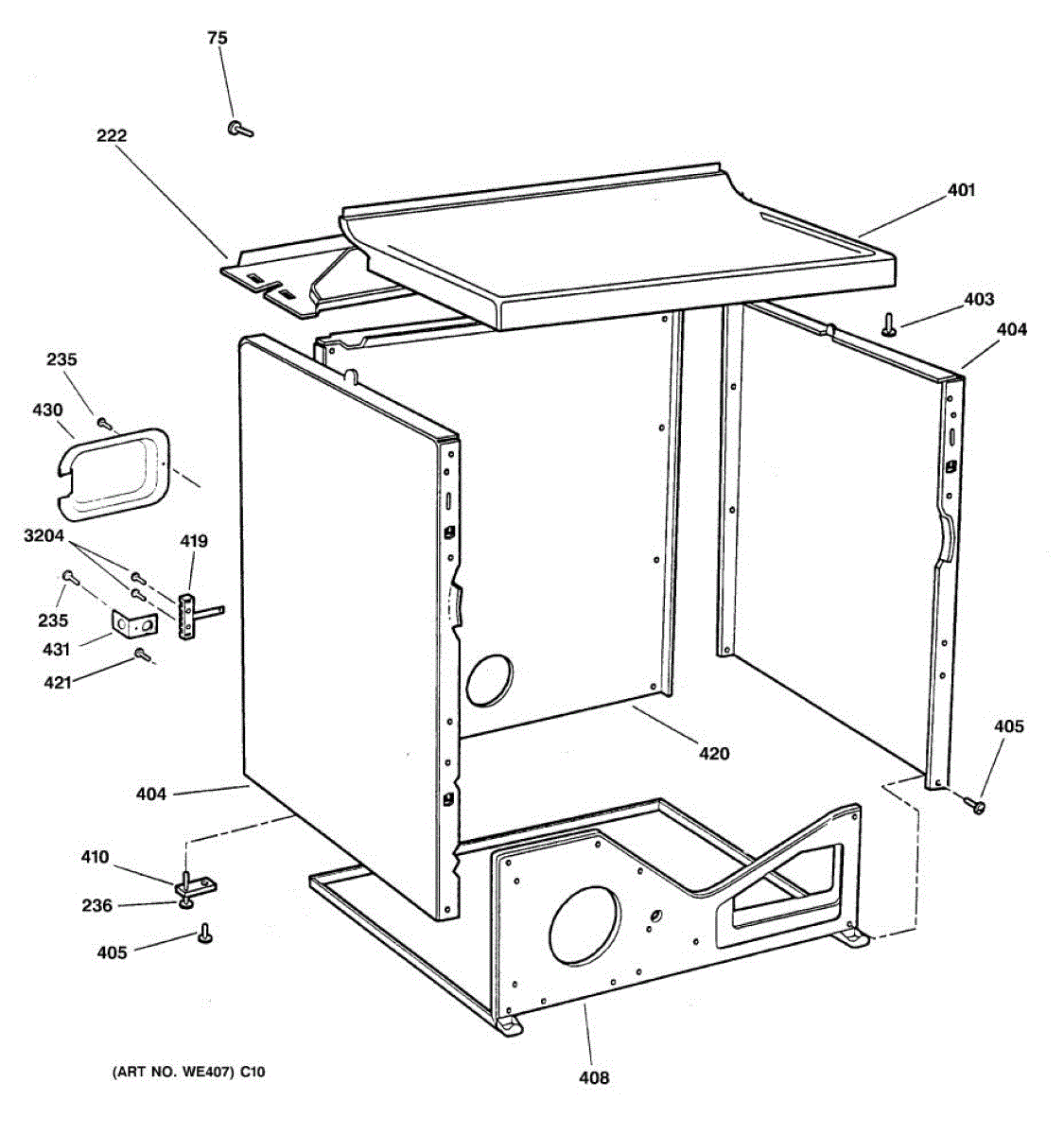 75
222
401
403
404
235
430
3204
419
235
431
421
420
405
404
410
236
405
408
(ART NO. WE407) C10