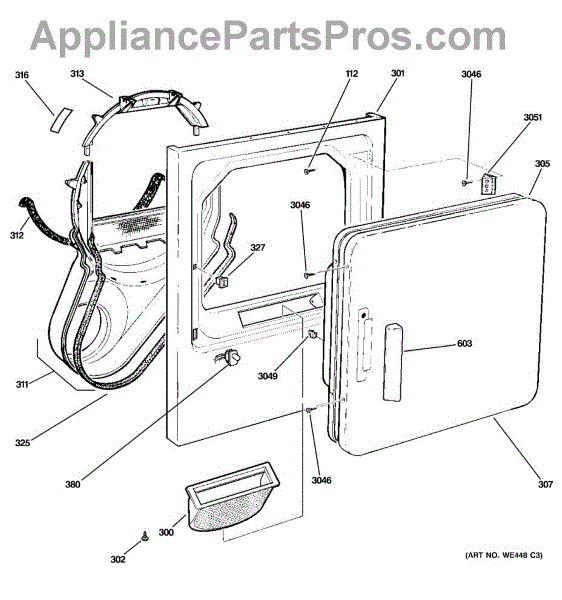 AppliancePartsPros.com

316
313
112
301
3046
3051
305
312
3046
327
603
3049
311
325
380
3046
307
300
302
(ART NO. WE448 C3)