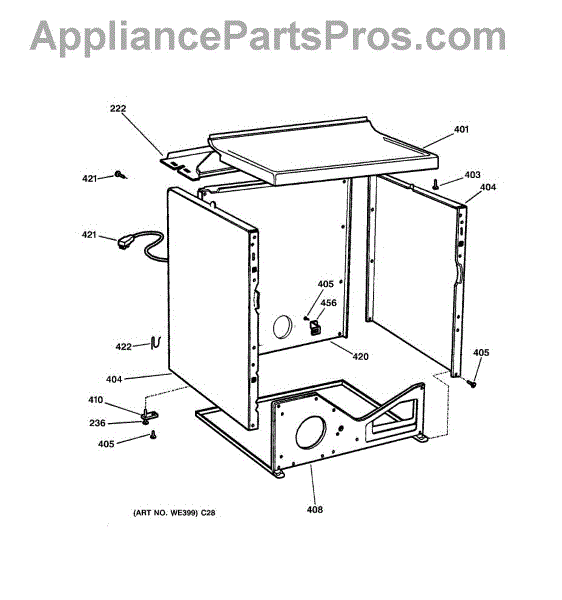 AppliancePartsPros.com

222
401
421
403
404
421
405
456
422
420
405
404
410
236
405
408

(ART NO. WE399) C28