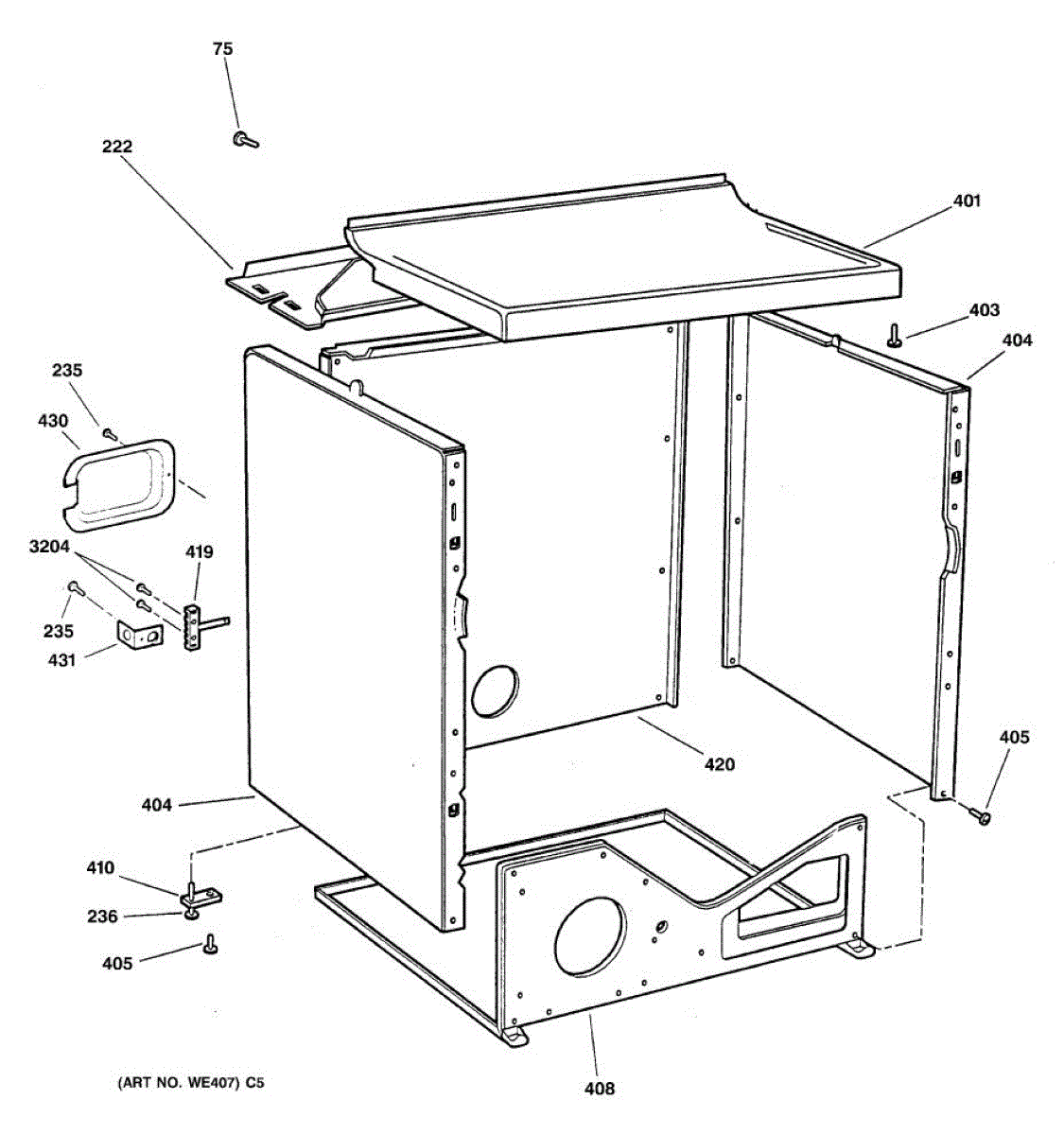 75
222
401
403
404
235
430
3204
419
235
431
420
405
404
410
236
405
408
(ART NO. WE407) C5