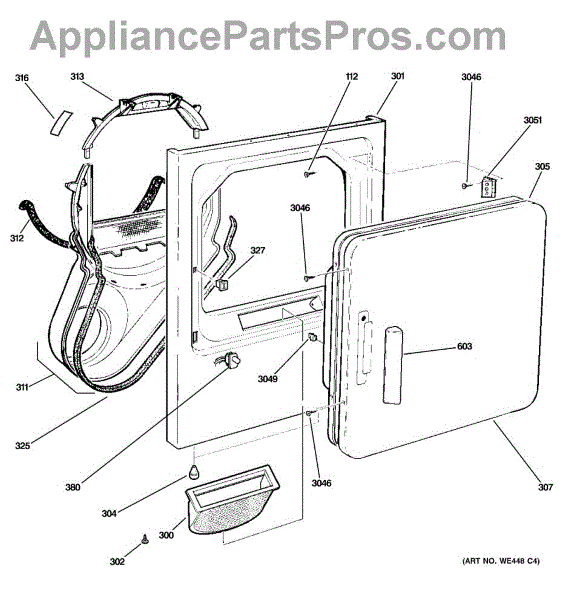 AppliancePartsPros.com

316
313
112
301
3046
3051
305
312
3046
327
603
3049
311
325
380
3046
307
304
300
302

(ART NO. WE448 C4)