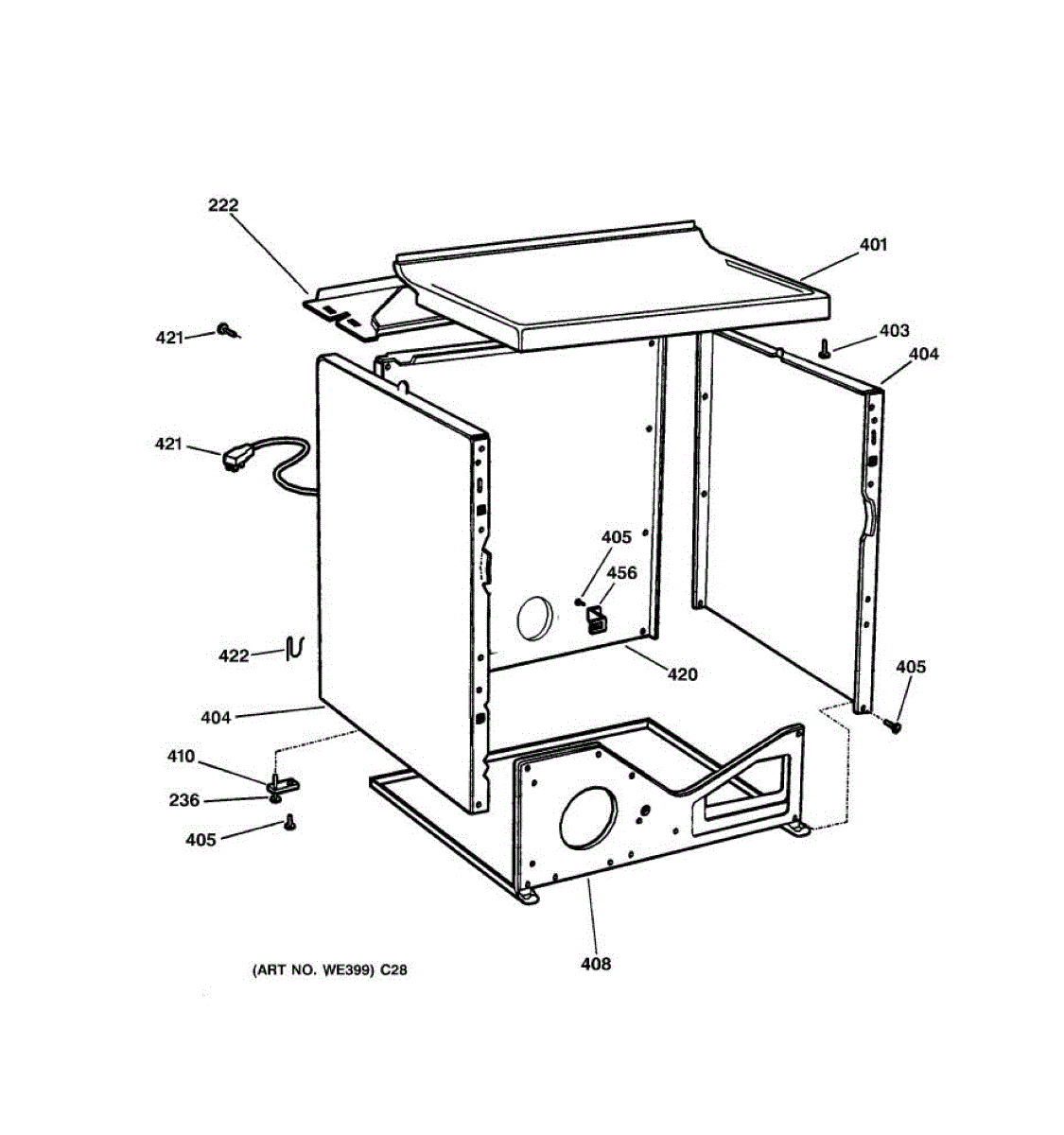 222
401
421
403
404
421
405
456
422
420
405
404
410
236
405
408
(ART NO. WE399) C28