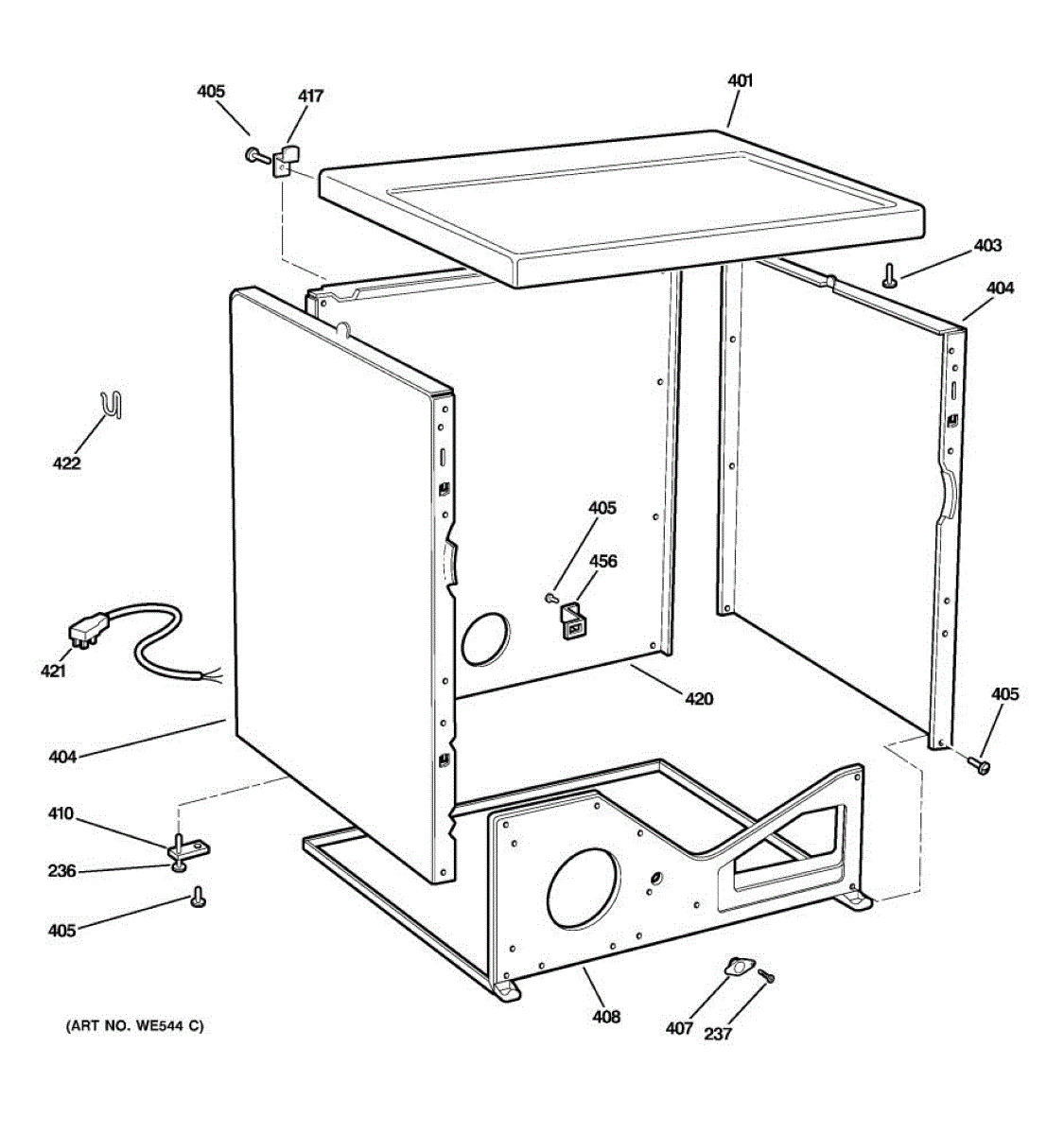 405
417
401
403
404
422
405
456
421
420
405
404
410
236
405
408
407
237
(ART NO. WE544 C)