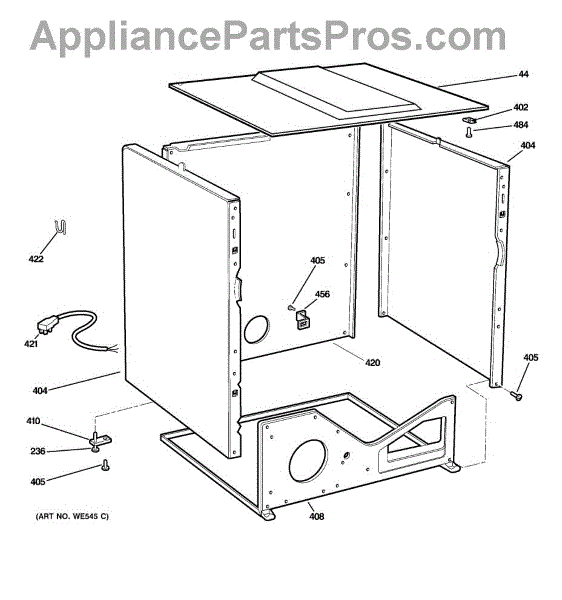 AppliancePartsPros.com

44
402
484
404
422
405
456
421
420
405
404
410
236
405
408
(ART NO. WE545 C)