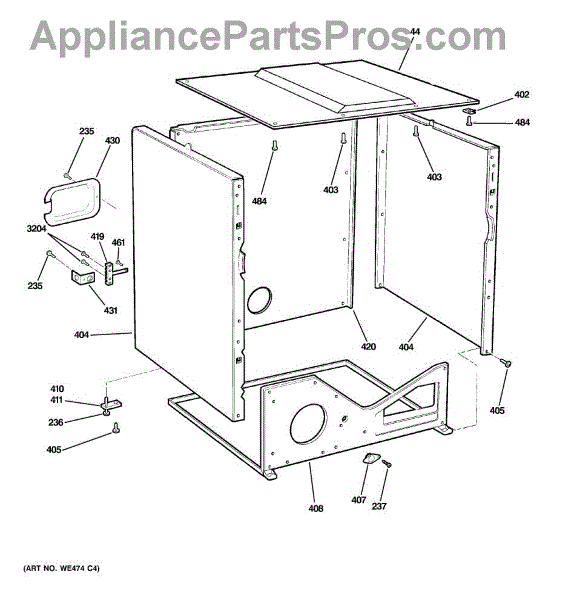 AppliancePartsPros.com

44
402
484
235
430
484
403
403
3204
419
461
235
431
404
420
404
410
411
236
405
405
408
407
237

(ART NO. WE474 C4)