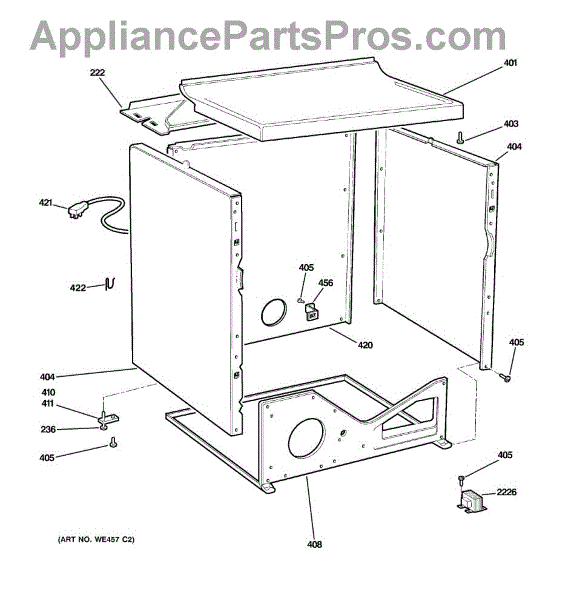 AppliancePartsPros.com

222
401
403
404
421
405
456
422
420
405
404
410
411
236
405
405
2226
408
(ART NO. WE457 C2)