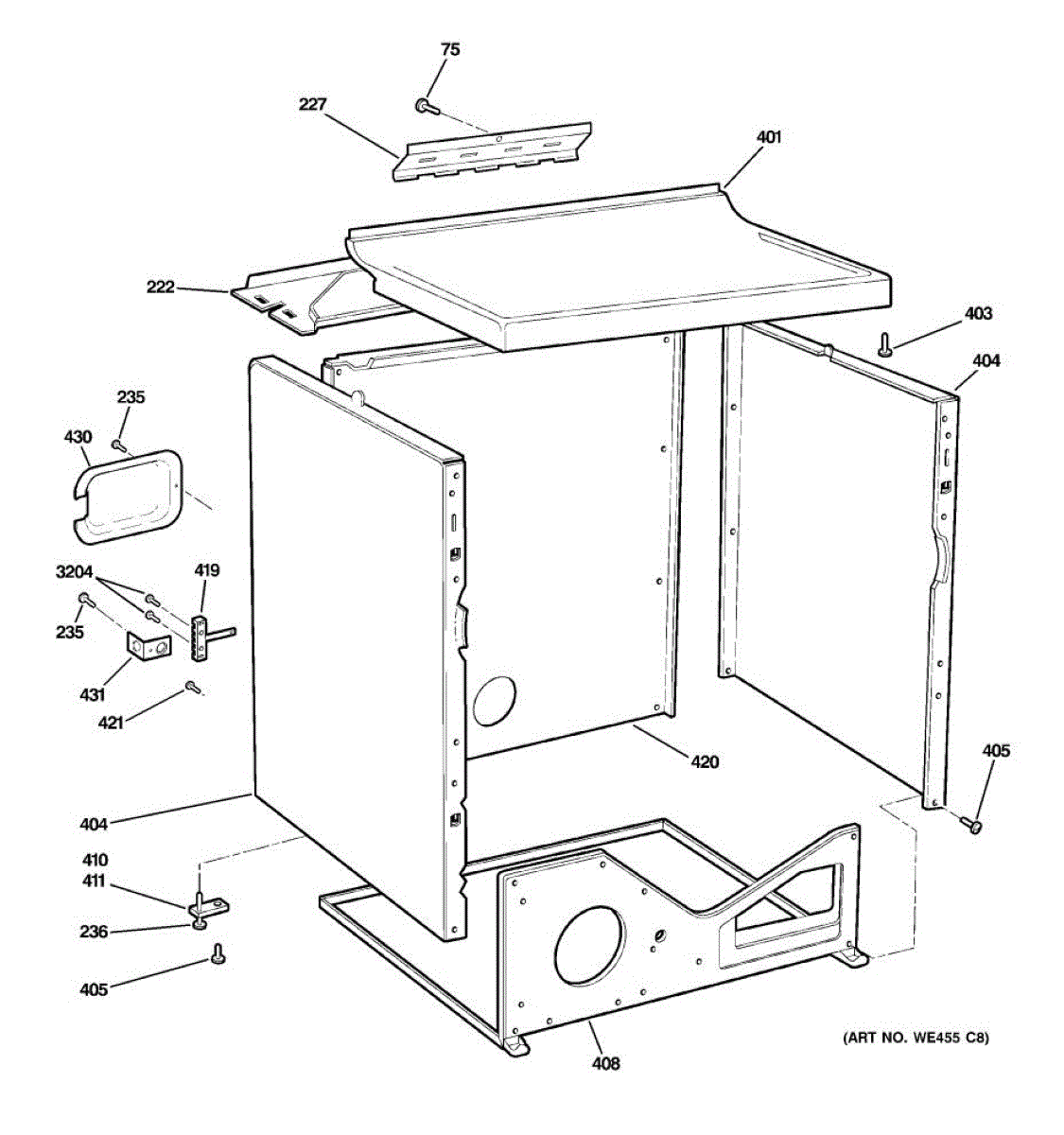 75
227
401
222
403
404
235
430
3204
419
235
431
421
420
405
404
410
411
236
405
408
(ART NO. WE455 C8)