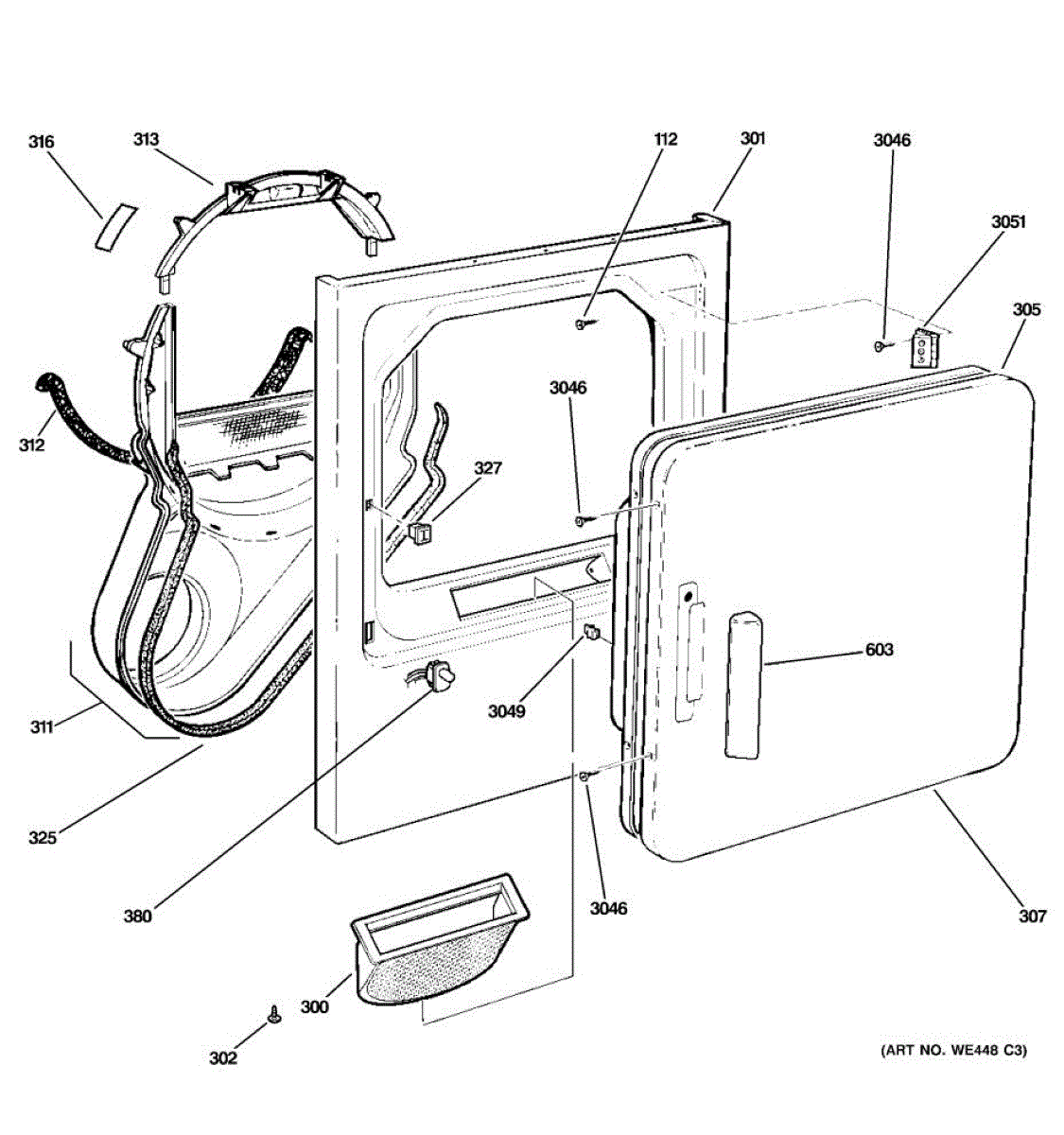 316
313
112
301
3046
3051
305
312
3046
327
603
3049
311
325
380
3046
307
300
302
(ART NO. WE448 C3)