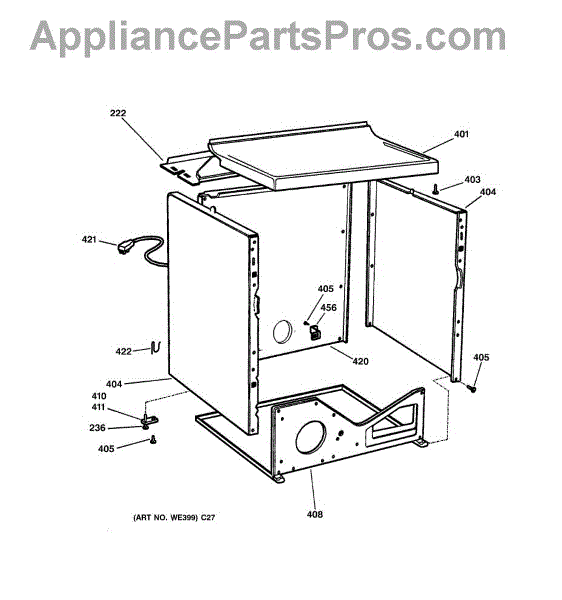 AppliancePartsPros.com

222

401

403

404

421

405

456

422

420

405

404

410

411

236

405

408

(ART NO. WE399) C27