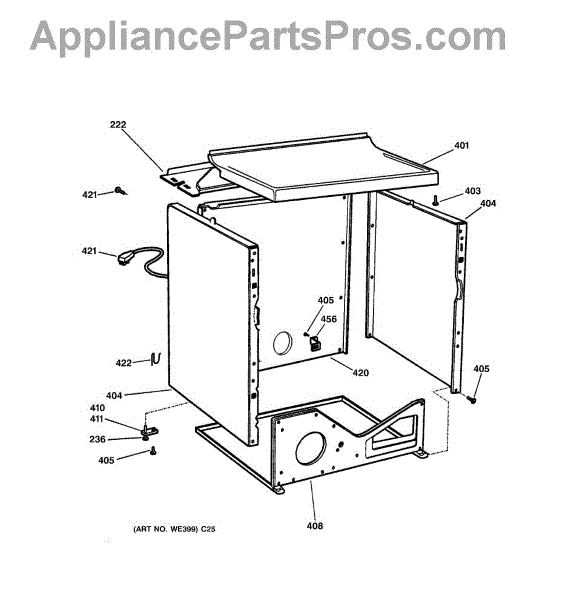 AppliancePartsPros.com

222
401
421
403
404
421
405
456
422
420
405
404
410
411
236
405
408

(ART NO. WE399) C25