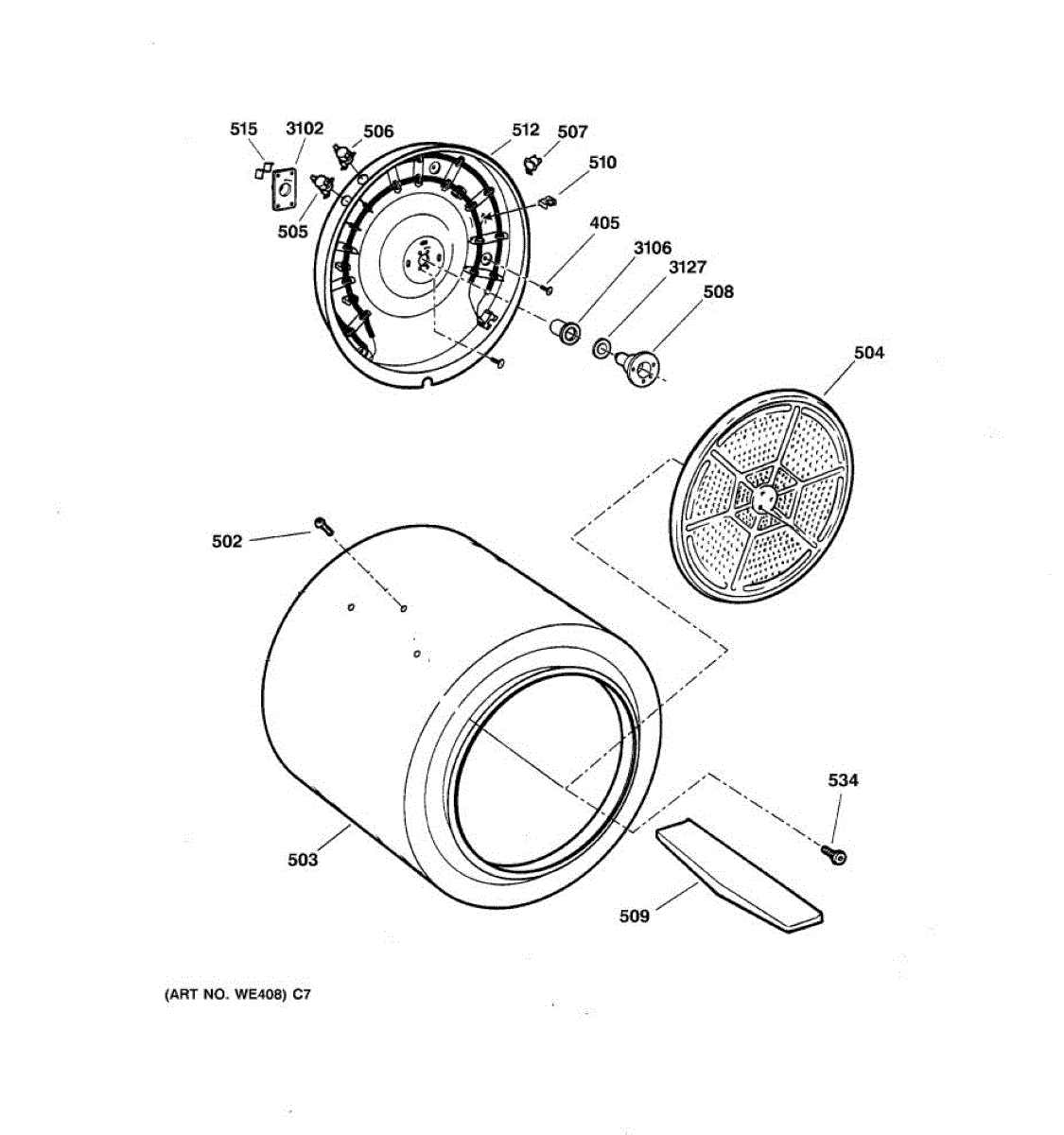 515
3102
506
512
507
510
505
405
3106
3127
508
504
502
534
503
509
(ART NO. WE408) C7