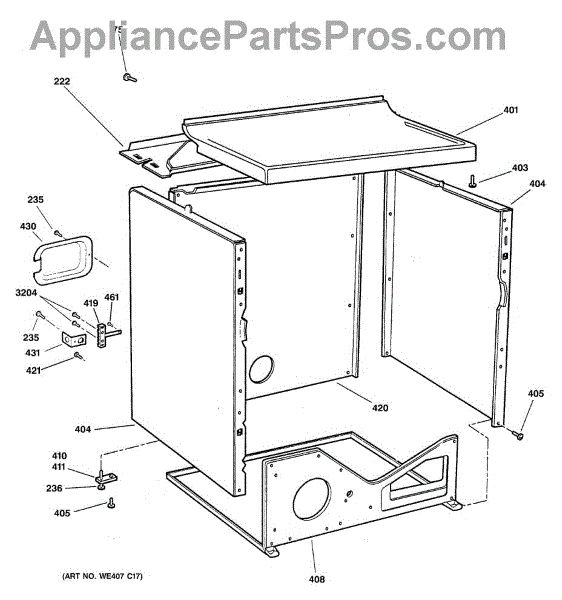 AppliancePartsPros.com

75

222

401

403

404

235

430

3204

419

461

235

431

421

420

405

404

410

411

236

405

408

(ART NO. WE407 C17)