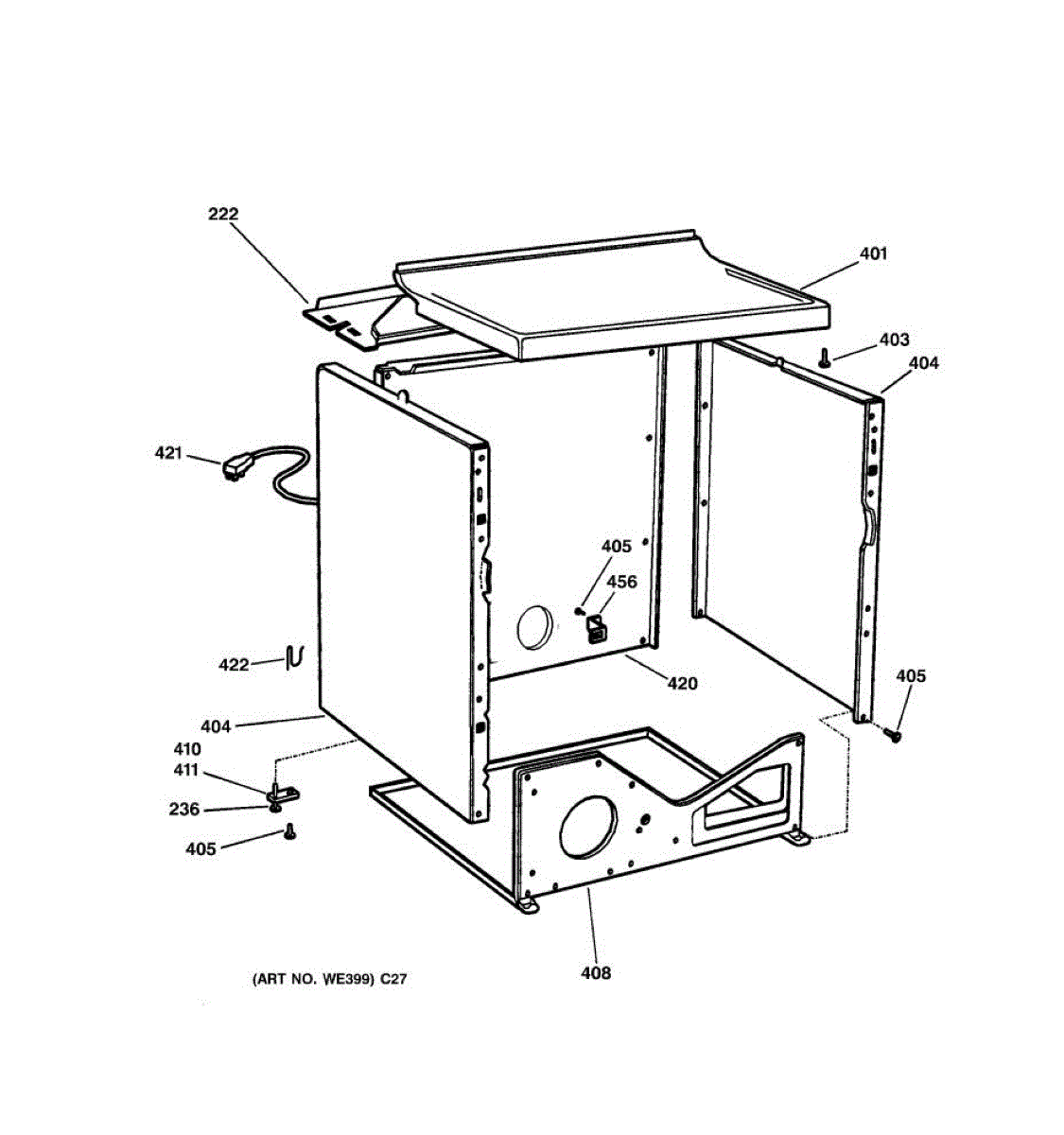 222

401

403

404

421

405

456

422

420

405

404

410

411

236

405

408

(ART NO. WE399) C27