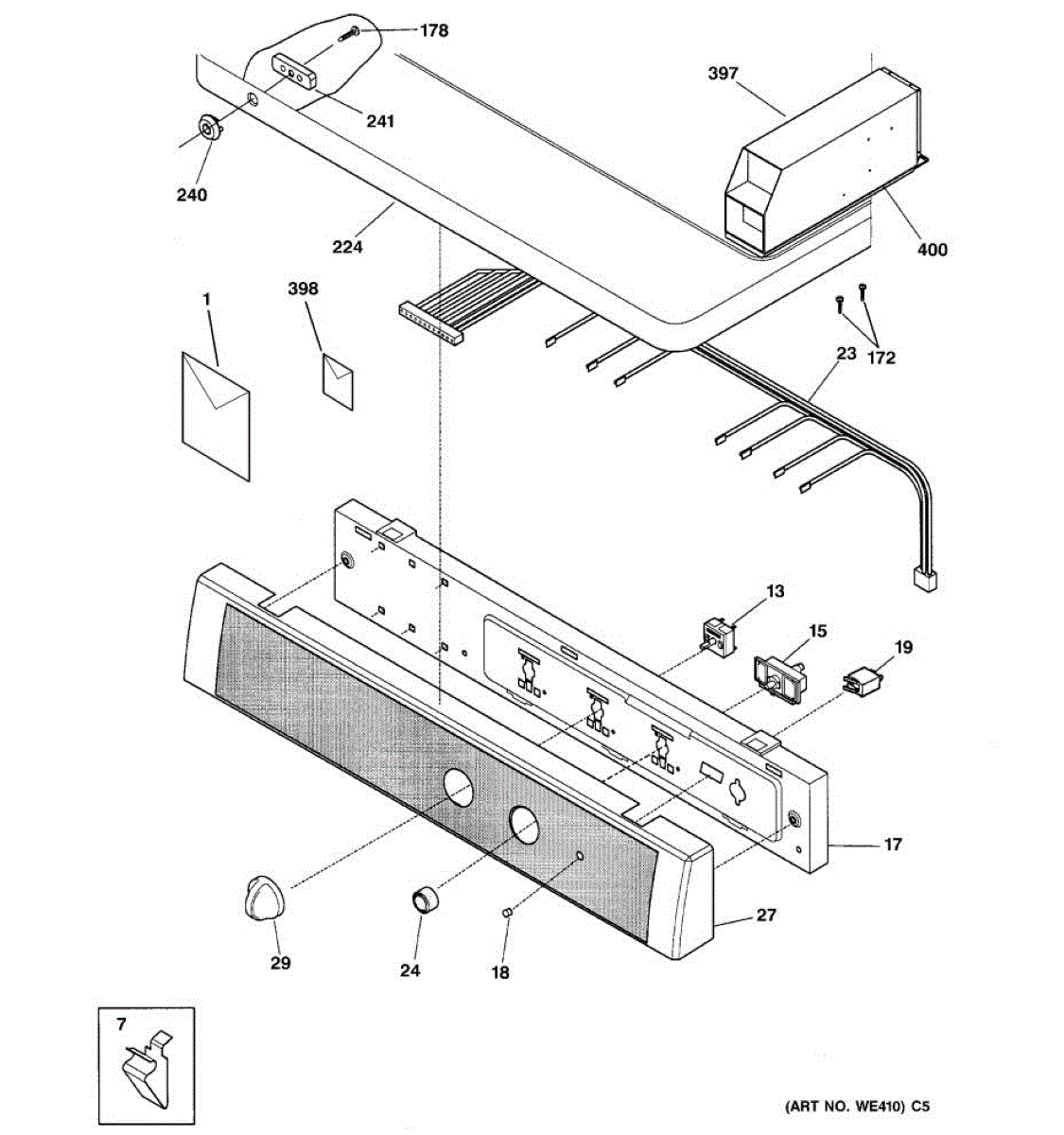 178
397
241
240
224
400
1
398
23
172
13
15
19
17
27
29
24
18
7
(ART NO. WE410) C5