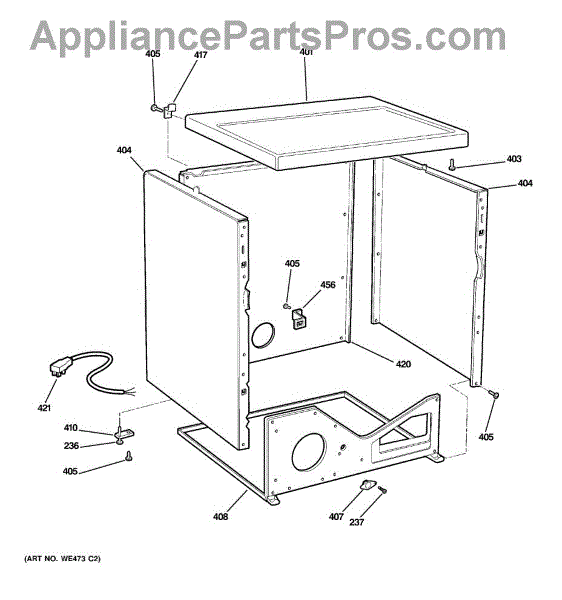 AppliancePartsPros.com

405
417
401
404
403
404
405
456
420
421
410
236
405
405
408
407
237

(ART NO. WE473 C2)