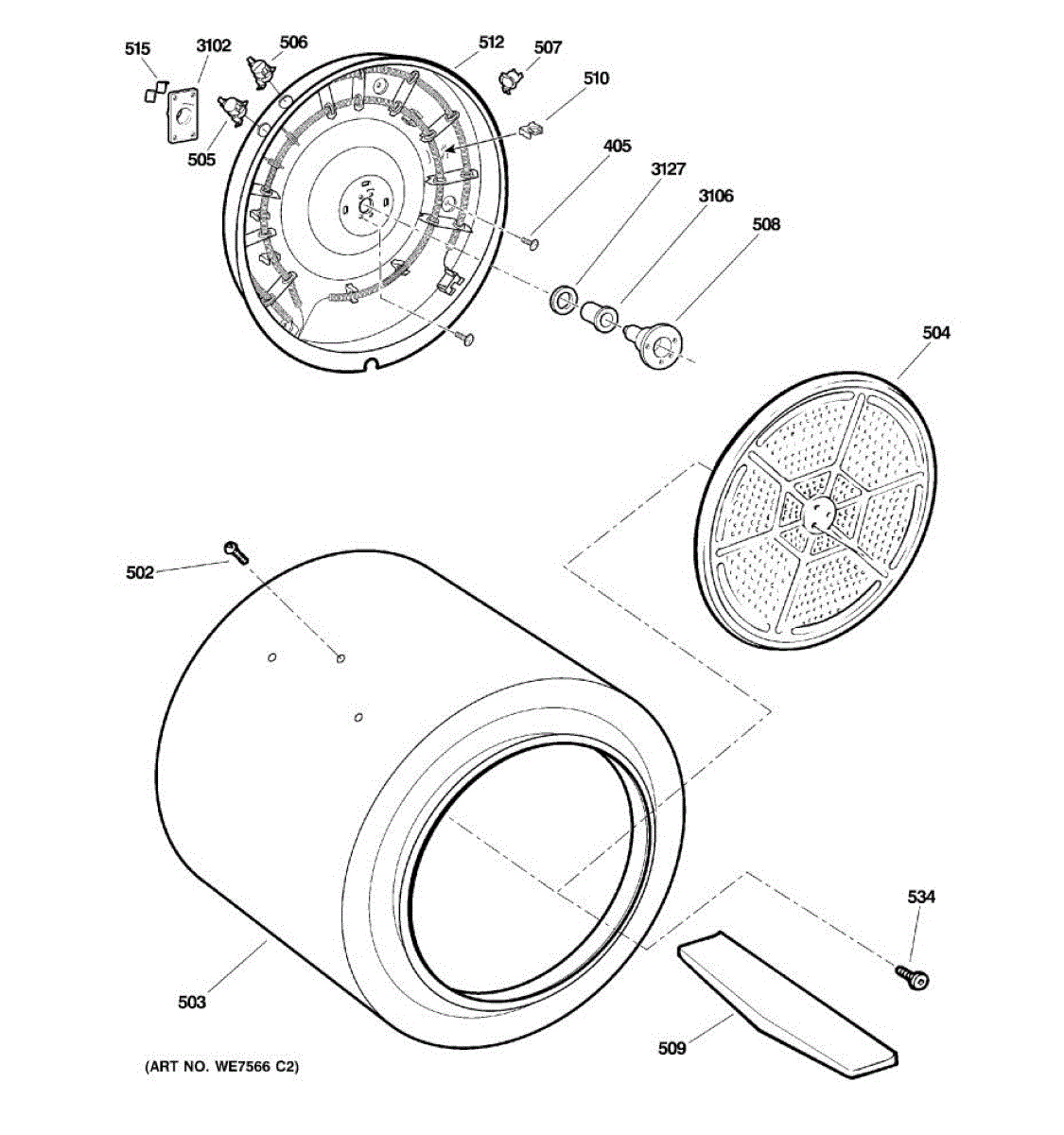 515
3102
506
512
507
510
505
405
3127
3106
508
504
502
534
503
509
(ART NO. WE7566 C2)