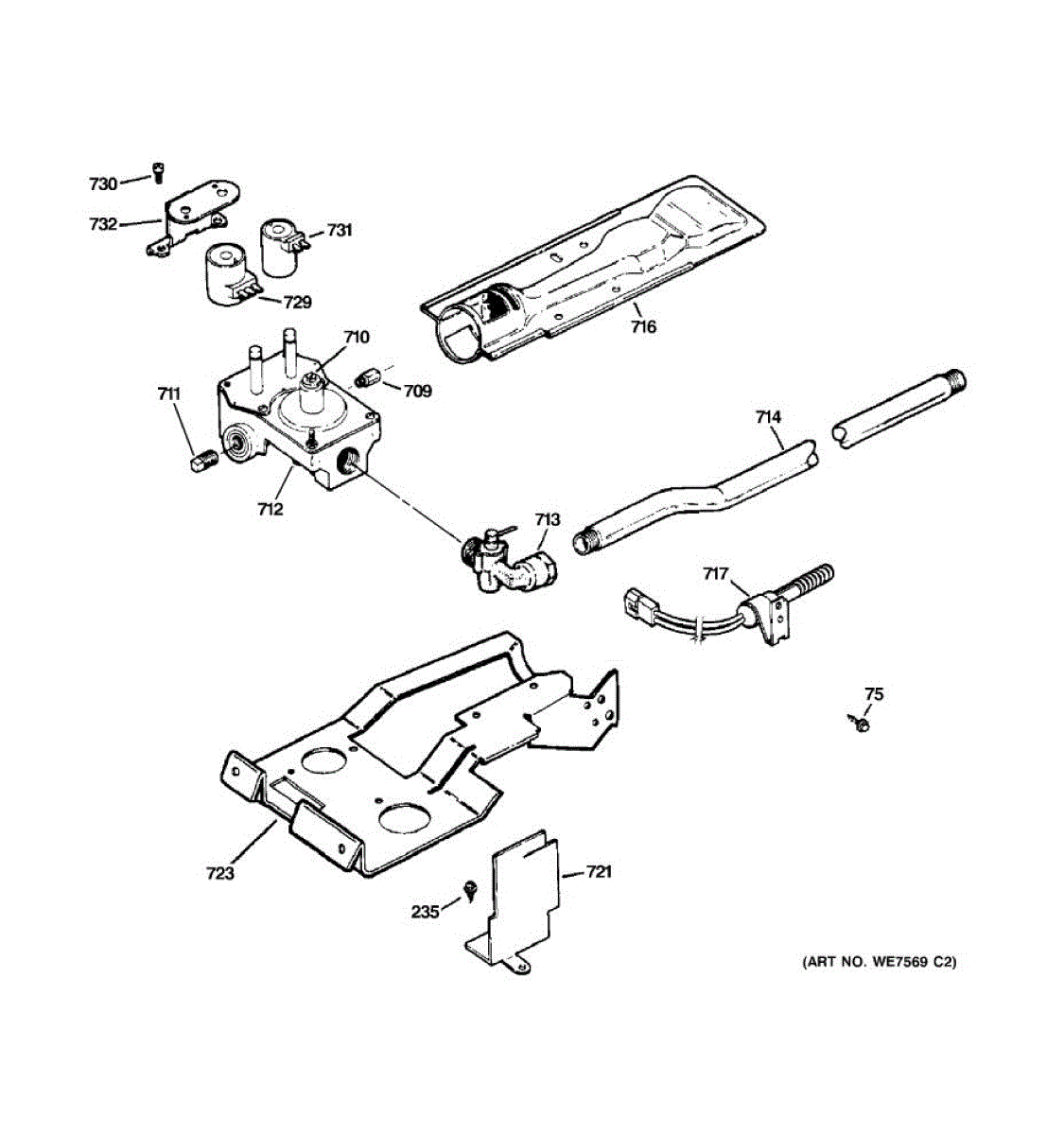 730
732
731
729
716
710
709
711
712
714
713
717
75
723
721
235
(ART NO. WE7569 C2)