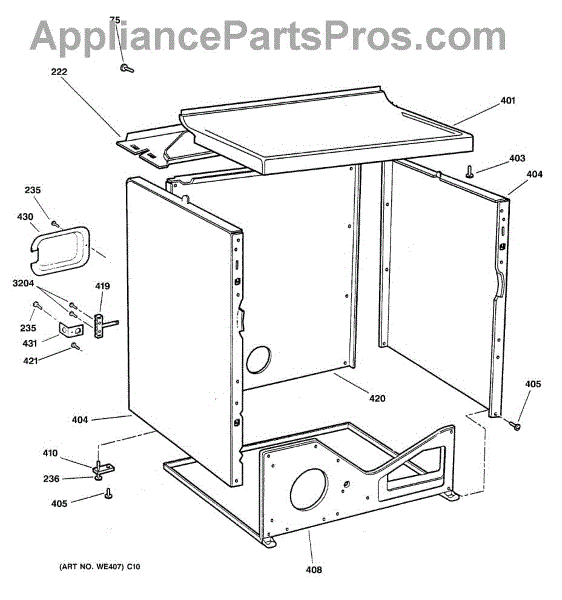 AppliancePartsPros.com

75
222
401
403
404
235
430
3204
419
235
431
421
420
405
404
410
236
405
408

(ART NO. WE407) C10