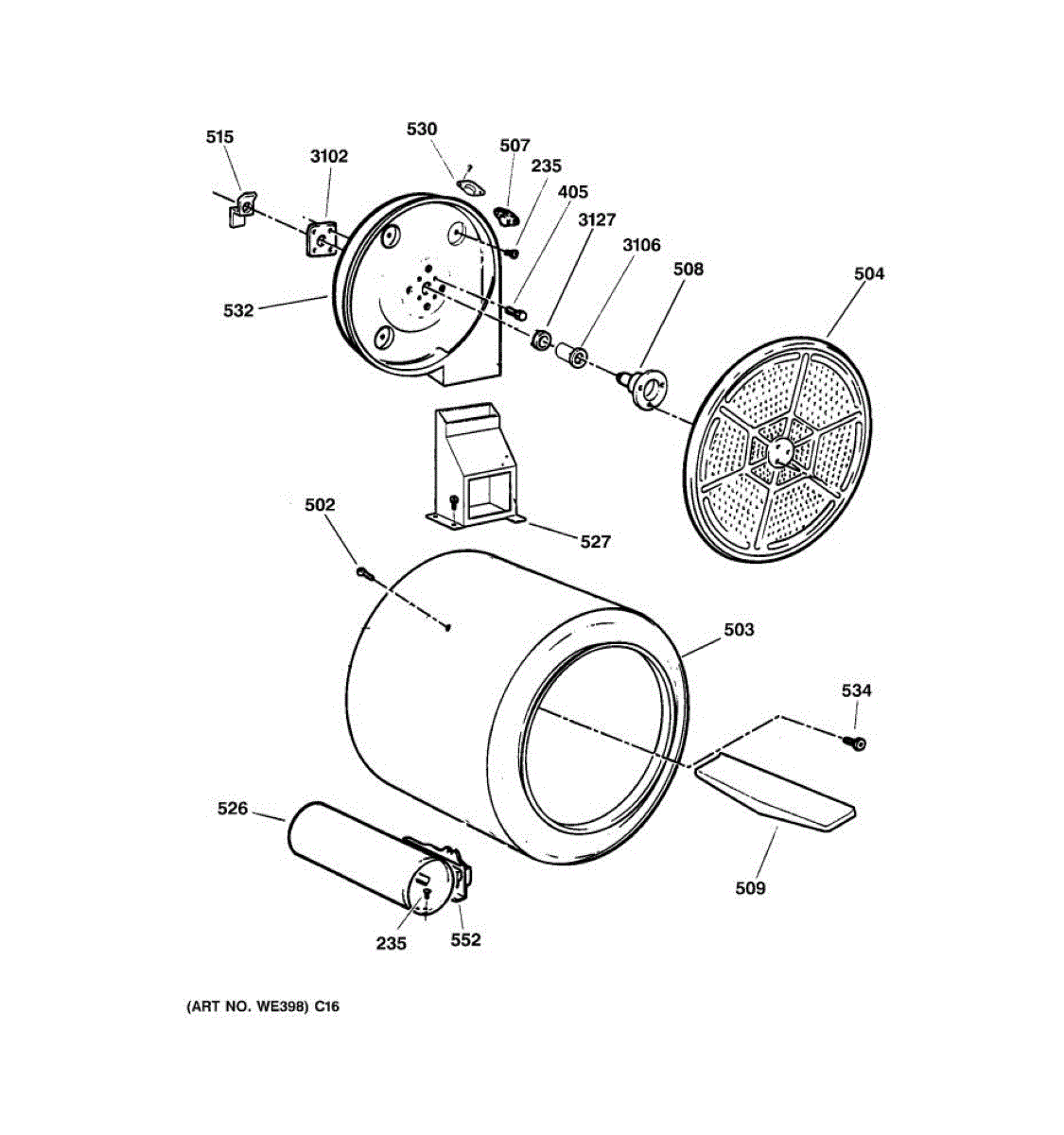 515
3102
530
507
235
405
3127
3106
508
504
532
502
527
503
534
526
509
235
552

(ART NO. WE398) C16