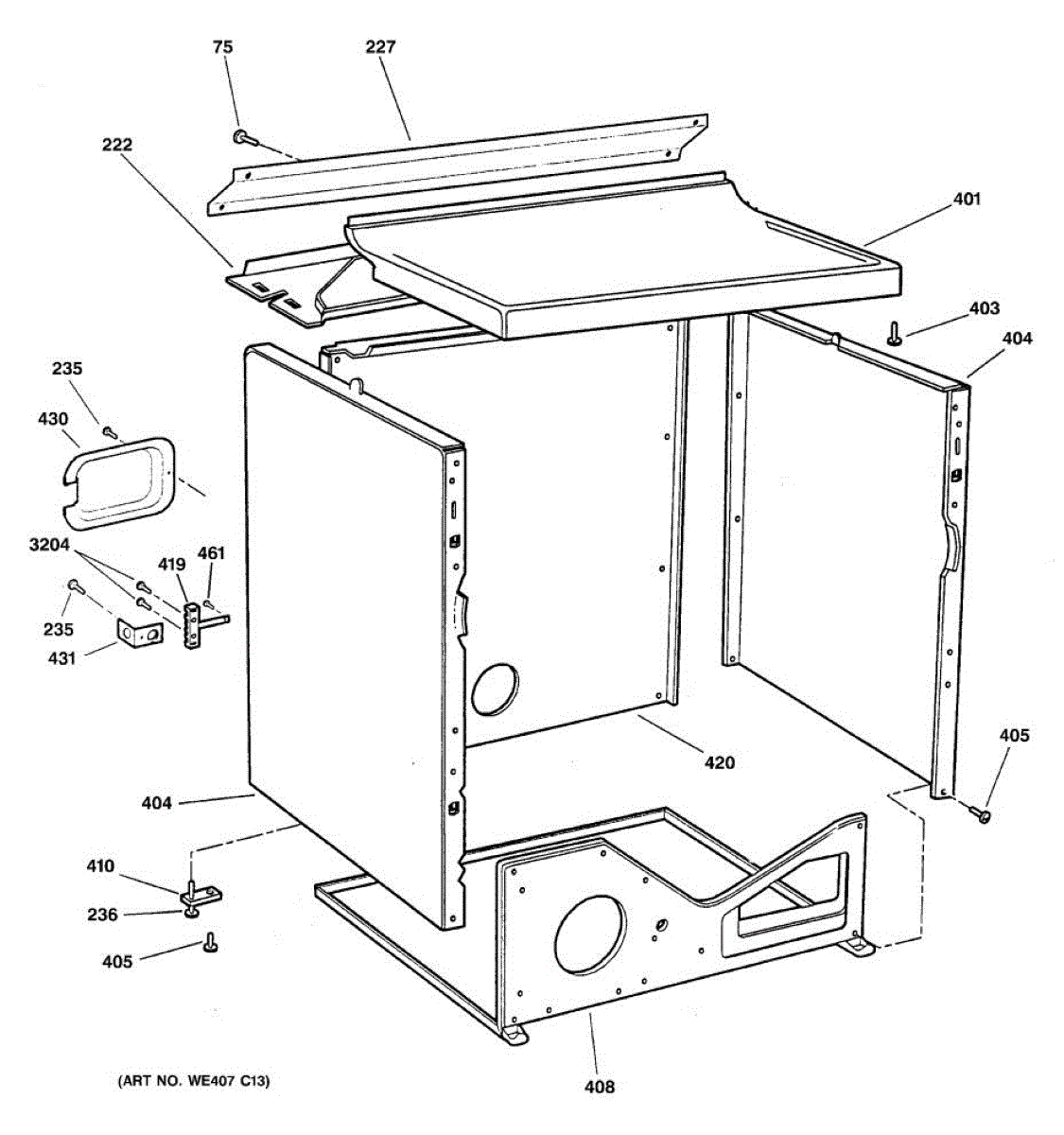 75
227
222
401
403
404
235
430
3204
419
461
235
431
420
405
404
410
236
405
408
(ART NO. WE407 C13)