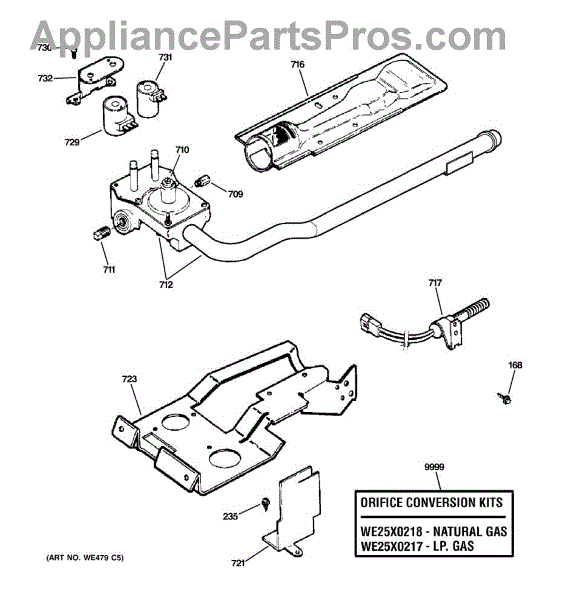 AppliancePartsPros.com

730
731
732
716
729
710
709
711
712
717
168
723
9999
ORIFICE CONVERSION KITS
WE25X0218 - NATURAL GAS
WE25X0217 - LP. GAS
235
721
(ART NO. WE479 C5)