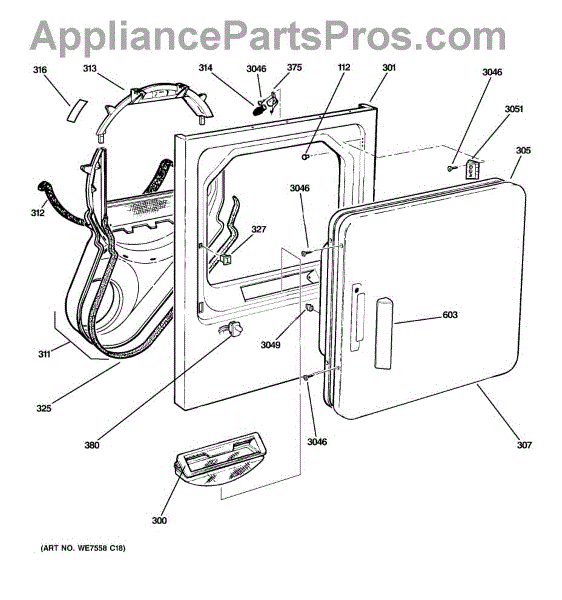 AppliancePartsPros.com

316
313
314
3046
375
112
301
3046
3051
305
312
3046
327
603
3049
311
325
380
3046
307
300

(ART NO. WE7558 C18)