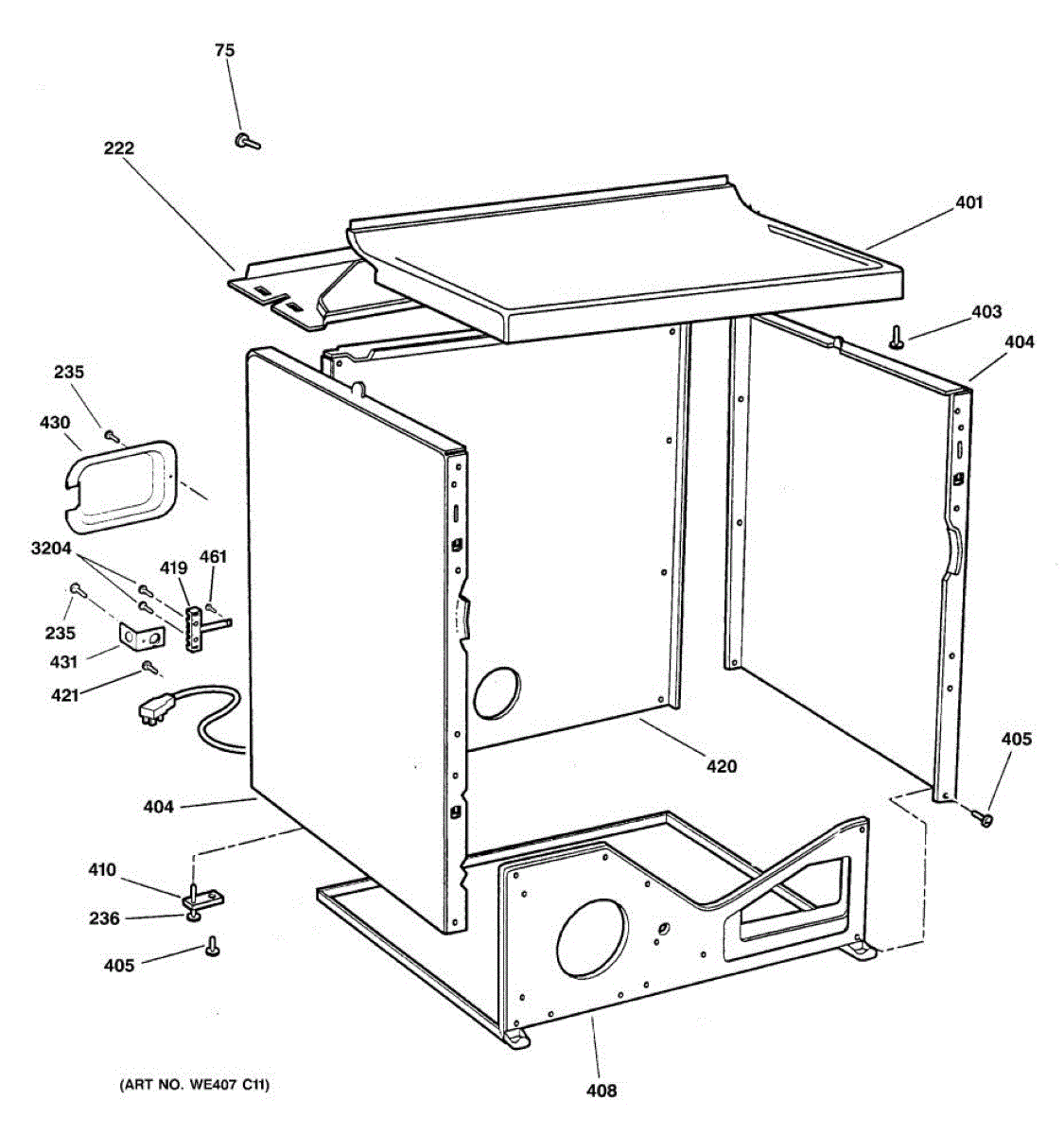 75

222

401

403

404

235

430

3204

419

461

235

431

421

420

405

404

410

236

405

408

(ART NO. WE407 C11)