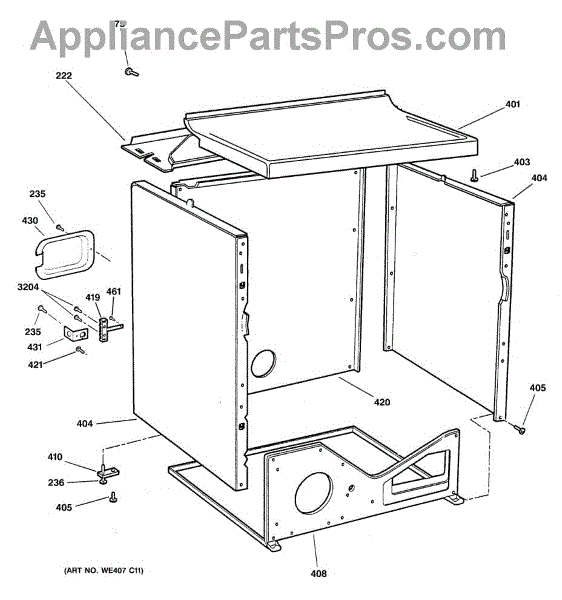 AppliancePartsPros.com

75
222
401
403
404
235
430
3204
419
461
235
431
421
420
405
404
410
236
405
408

(ART NO. WE407 C11)