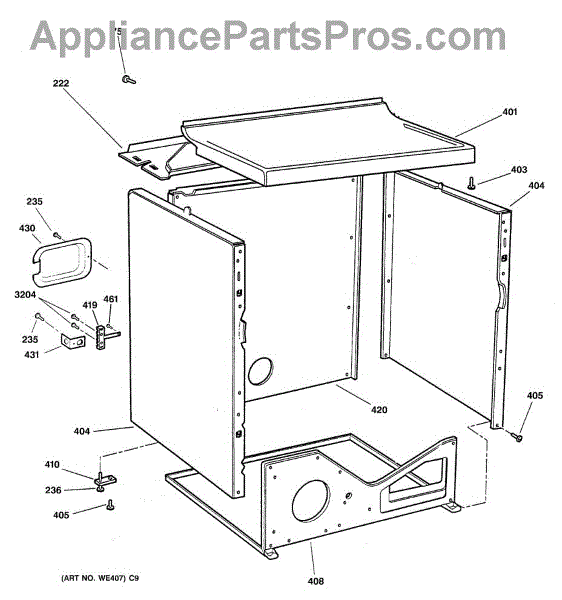 AppliancePartsPros.com

5

222

401

403

404

235

430

3204

419

461

235

431

420

405

404

410

236

405

408

(ART NO. WE407) C9