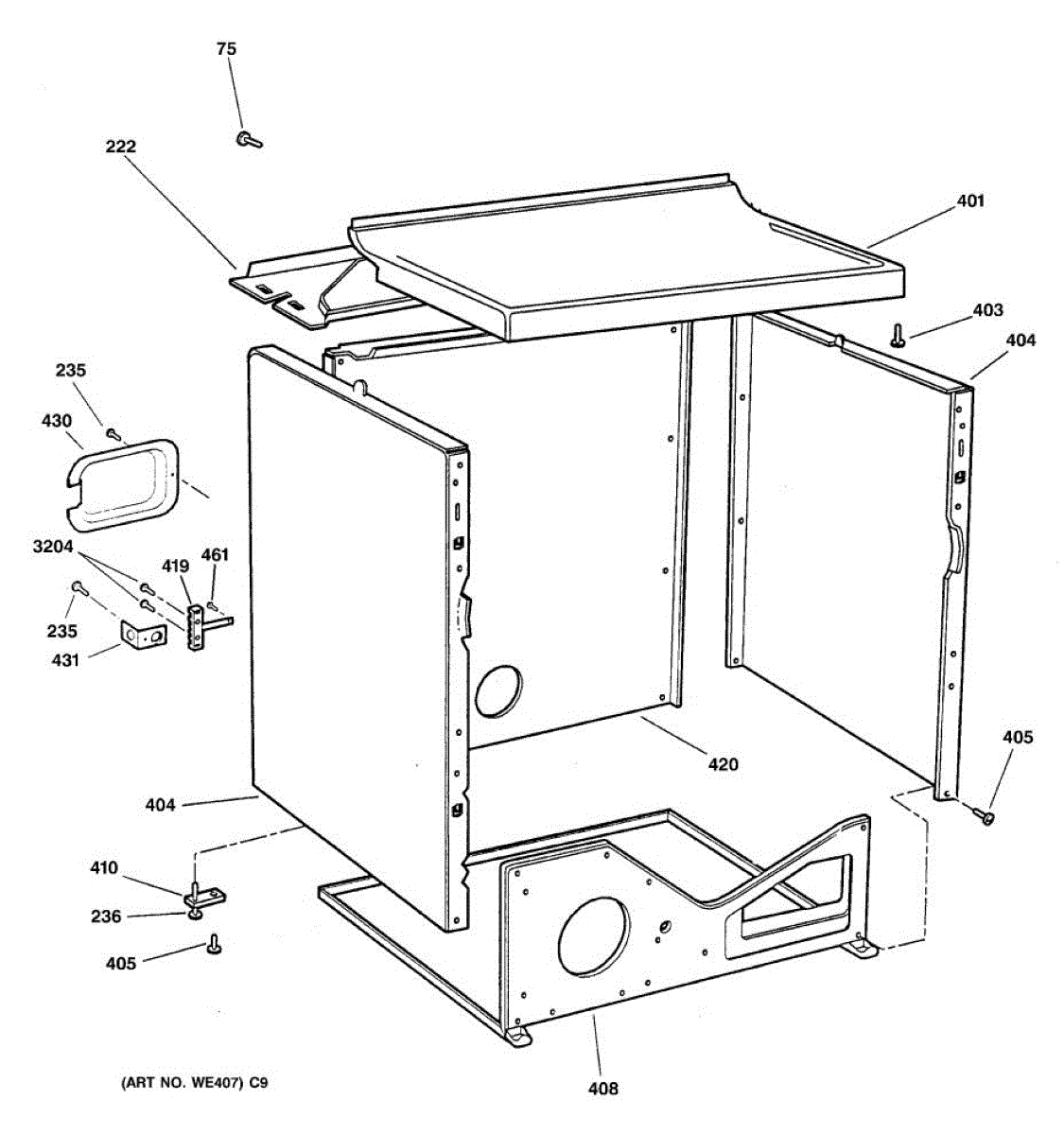 75

222

401

403

404

235

430

3204

419

461

235

431

420

405

404

410

236

405

408

(ART NO. WE407) C9