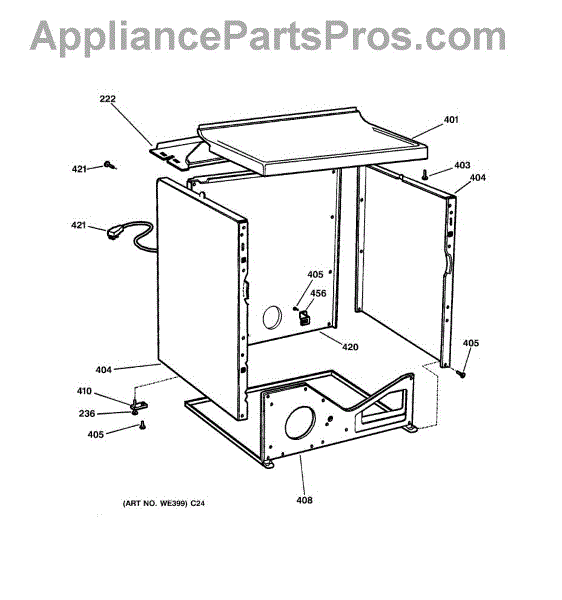 AppliancePartsPros.com

222

401

421

403

404

421

405

456

420

405

404

410

236

405

408

(ART NO. WE399) C24