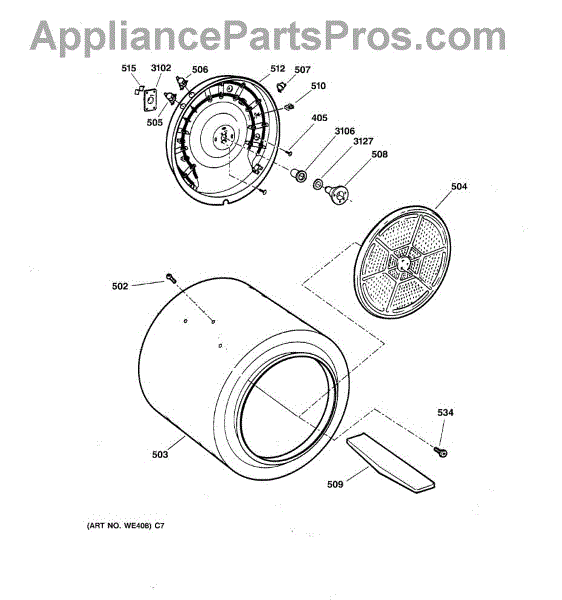 AppliancePartsPros.com

515
3102
506
512
507
510
505
405
3106
3127
508
504
502
503
534
509

(ART NO. WE406) C7