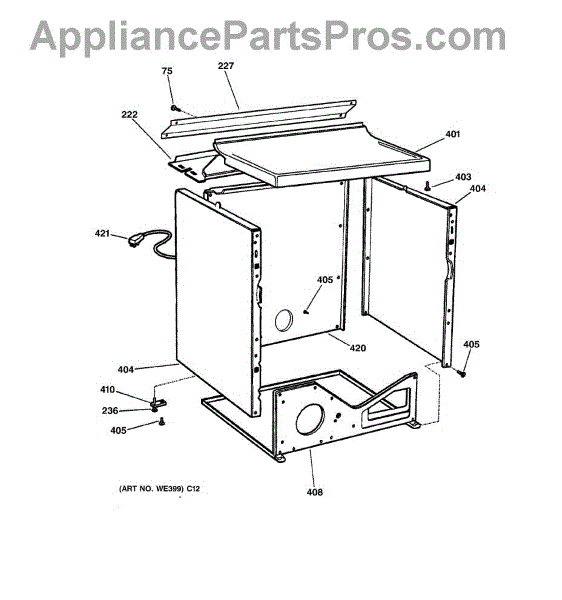 AppliancePartsPros.com

75
227
222
401
403
404
421
405
420
405
404
410
236
405
408

(ART NO. WE399) C12