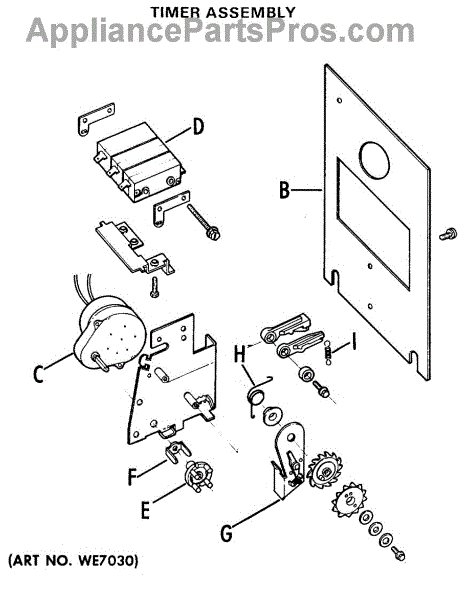 TIMER ASSEMBLY
AppliancePartsPros.com

D
B
C
H
I
F
E
G

(ART NO. WE7030)