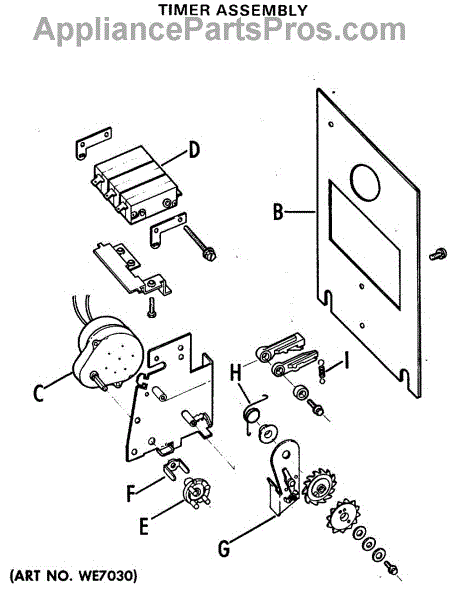 TIMER ASSEMBLY
AppliancePartsPros.com

D
B
C
H
I
F
E
G

(ART NO. WE7030)