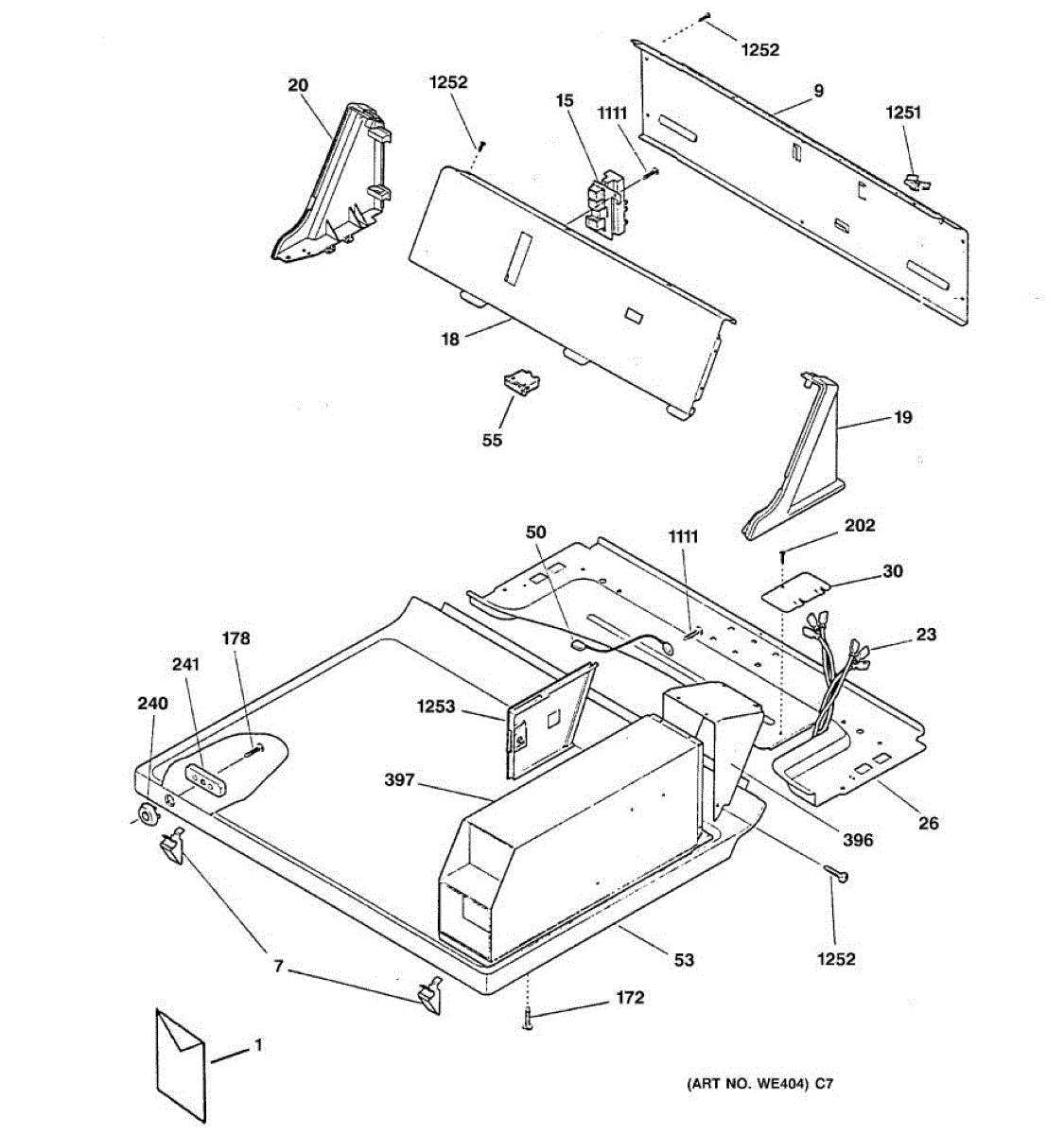 1252
20
1252
15
1111
9
1251
18
55
19
50
1111
202
30
23
178
241
240
1253
397
396
26
7
53
1252
172
1
(ART NO. WE404) C7