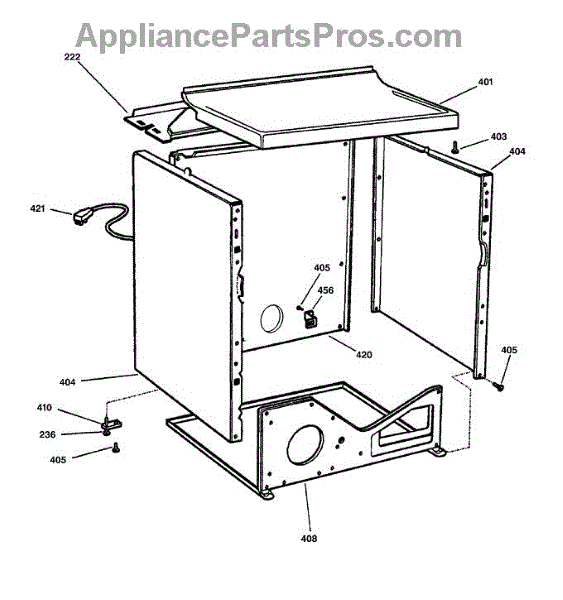 AppliancePartsPros.com

222
401
403
404
421
405
456
420
405
404
410
236
405
408