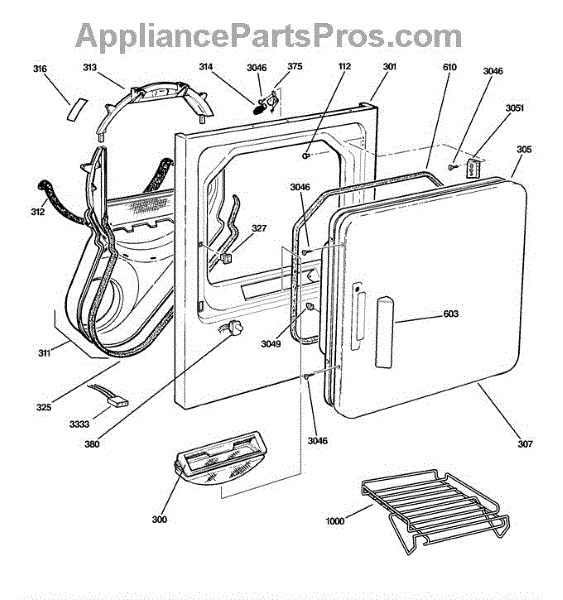 AppliancePartsPros.com

316
313
314
3046
375
112
301
610
3046
3051
305
312
3046
327
603
3049
311
325
3333
380
3046
307
300
1000