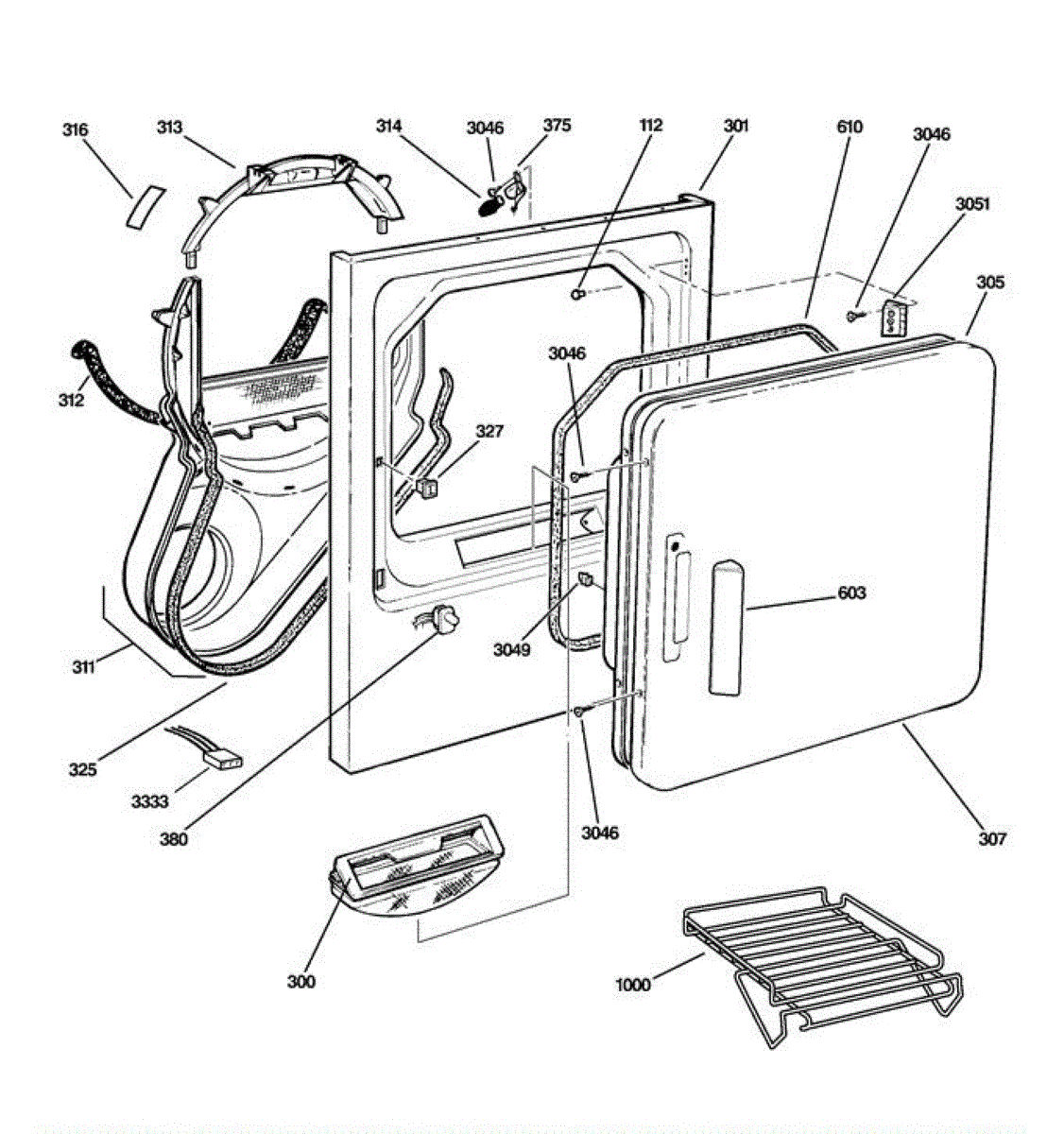 316
313
314
3046
375
112
301
610
3046
3051
305
312
3046
327
603
3049
311
325
3333
380
3046
307
300
1000