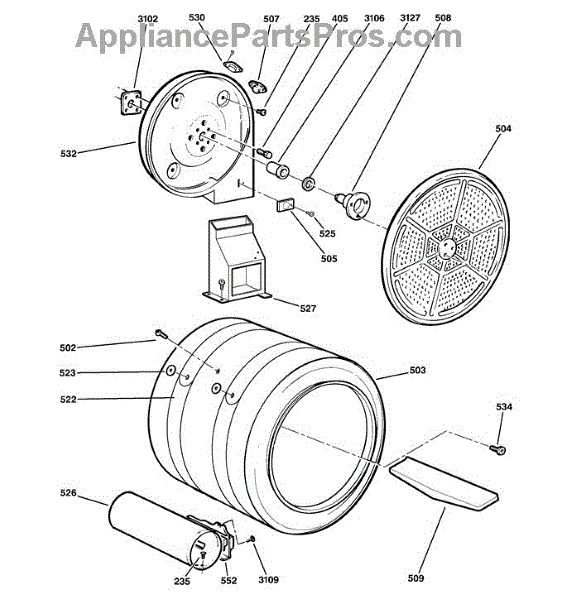 AppliancePartsPros.com

3102
530
507
235
405
3106
3127
508
504
532
525
505
527
502
523
522
503
534
526
235
552
3109
509