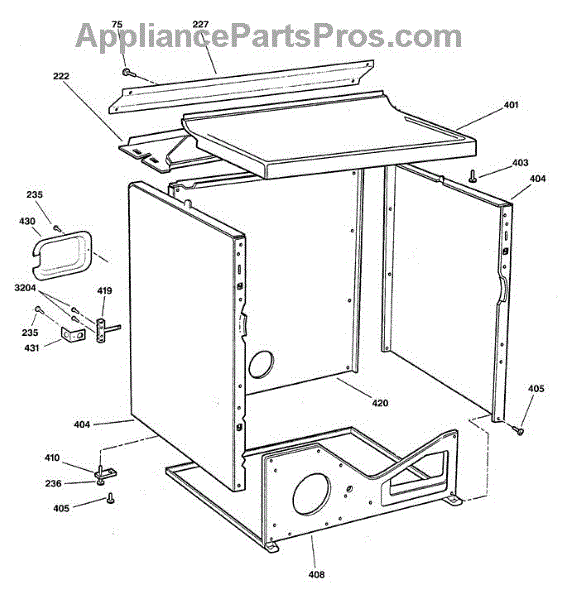 AppliancePartsPros.com

75
227
222
401
403
404
235
430
3204
419
235
431
420
405
404
410
236
405
408