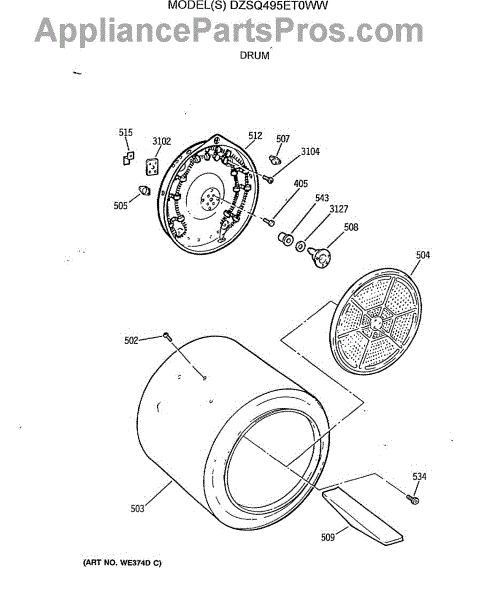 MODEL(S) DZSQ495ET0WW

AppliancePartsPros.com

DRUM

515
3102
512
507
3104
505
405
543
3127
508
504
502
503
534
509

(ART NO. WE374D C)