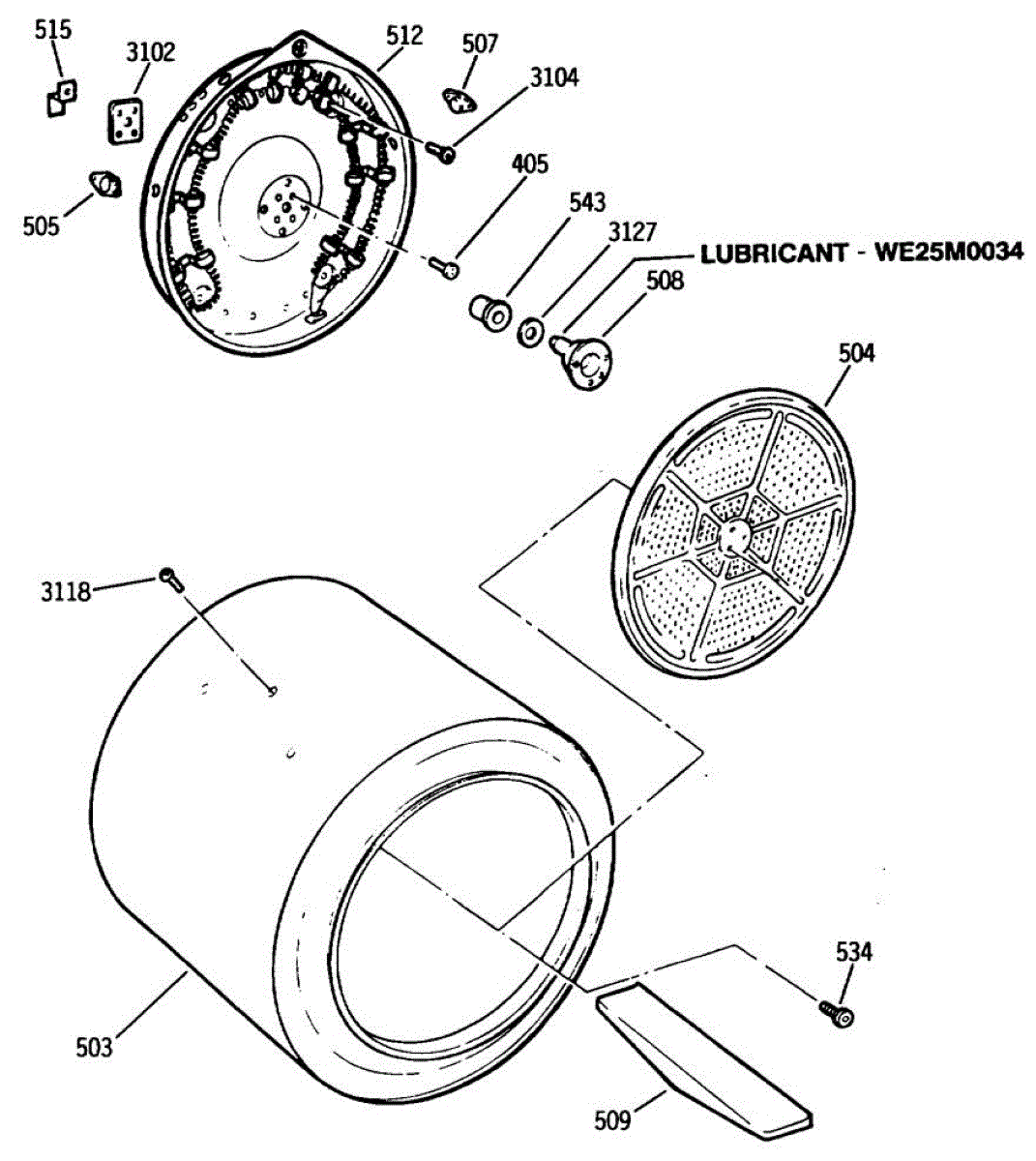 515
3102
512
507
3104
505
405
543
3127
LUBRICANT - WE25M0034
508
504
3118
534
503
509