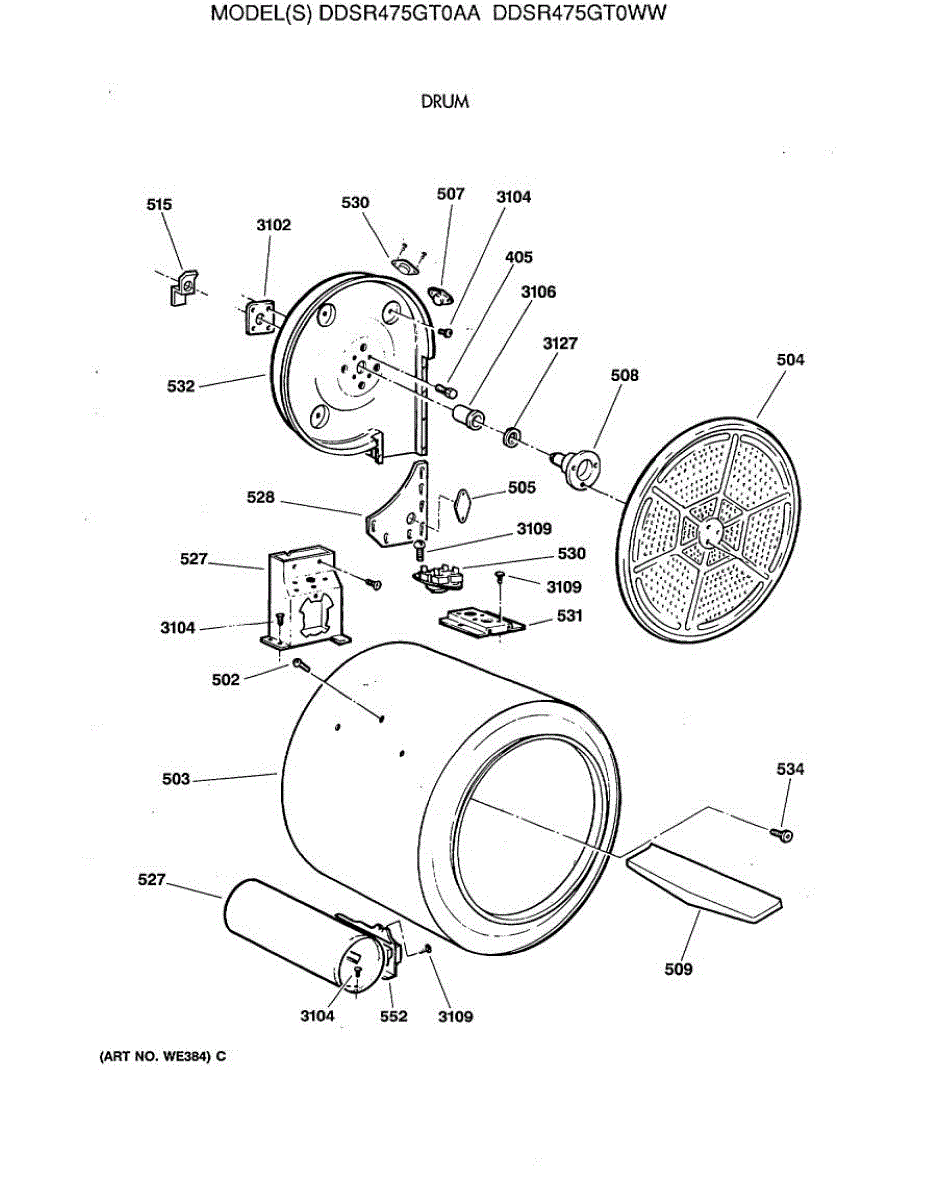 MODEL(S) DDSR475GT0AA DDSR475GT0WW

DRUM

515
3102
530
507
3104
405
3106
3127
508
504
532
528
505
3109
527
530
3109
3104
531
502
503
534
527
509
3104
552
3109

(ART NO. WE384) C