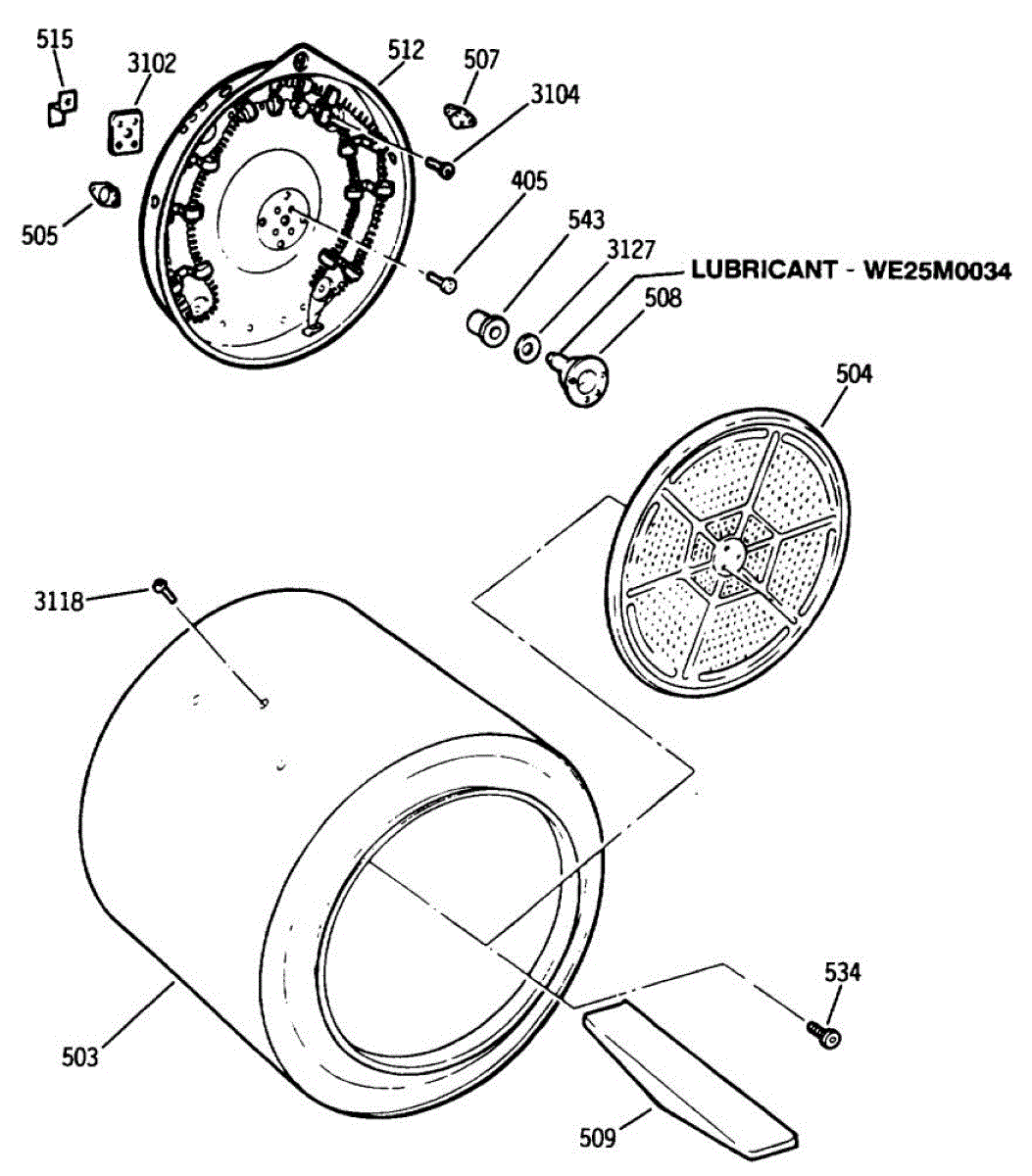 515
3102
512
507
3104
505
405
543
3127
LUBRICANT - WE25M0034
508
504
3118
503
534
509