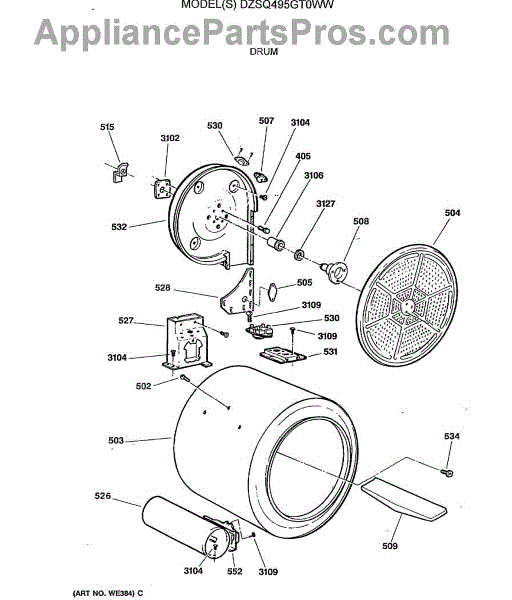 MODEL(S) DZSQ495GT0WW
AppliancePartsPros.com
DRUM

515
3102
530
507
3104
405
3106
3127
508
504
532
528
505
3109
527
530
3109
3104
531
502
503
534
526
509
3104
552
3109

(ART NO. WE384) C