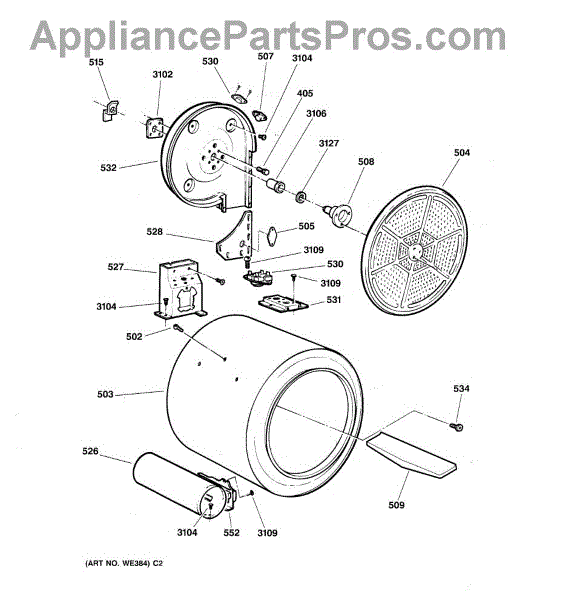 AppliancePartsPros.com

515
3102
530
507
3104
405
3106
3127
508
504
532
528
505
3109
530
527
3109
531
3104
502
503
534
526
509
3104
552
3109

(ART NO. WE384) C2