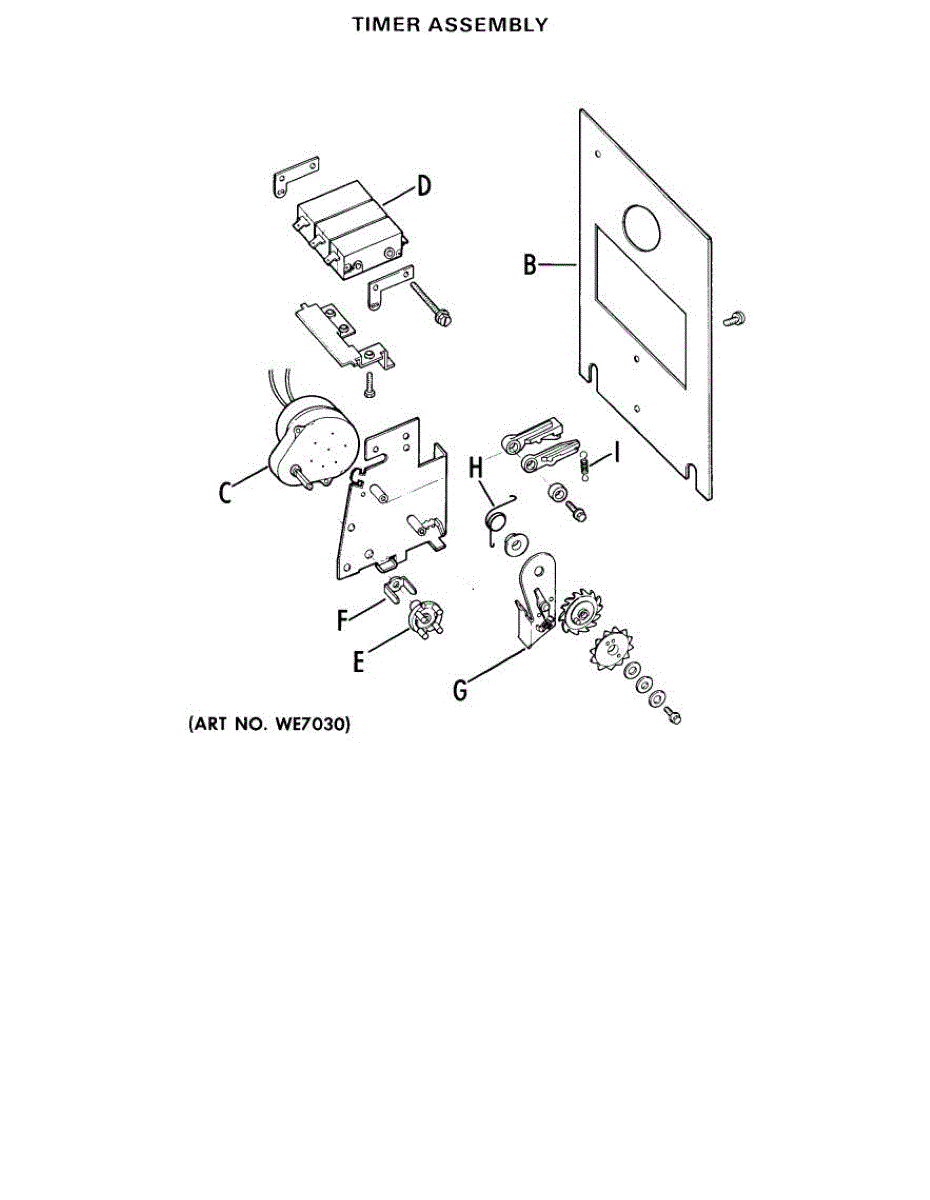 TIMER ASSEMBLY

D

B

C

H

I

F

E

G

(ART NO. WE7030)